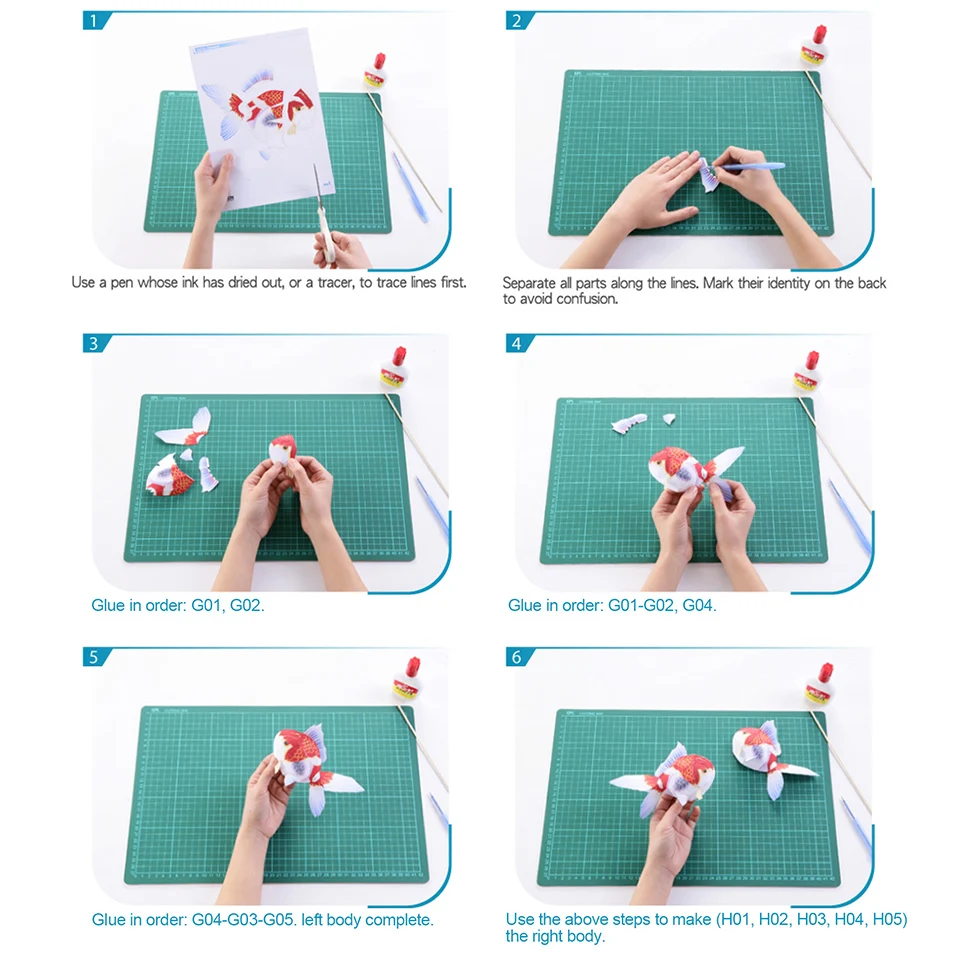 1

Use a pen whose ink has dried out, or a tracer, to trace lines first.

2

Separate all parts along the lines. Mark their identity on the back to avoid confusion.

3

Glue in order: G01, G02.

4

Glue in order: G01-G02, G04.

5

Glue in order: G04-G03-G05. left body complete.

6

Use the above steps to make (H01, H02, H03, H04, H05) the right body.