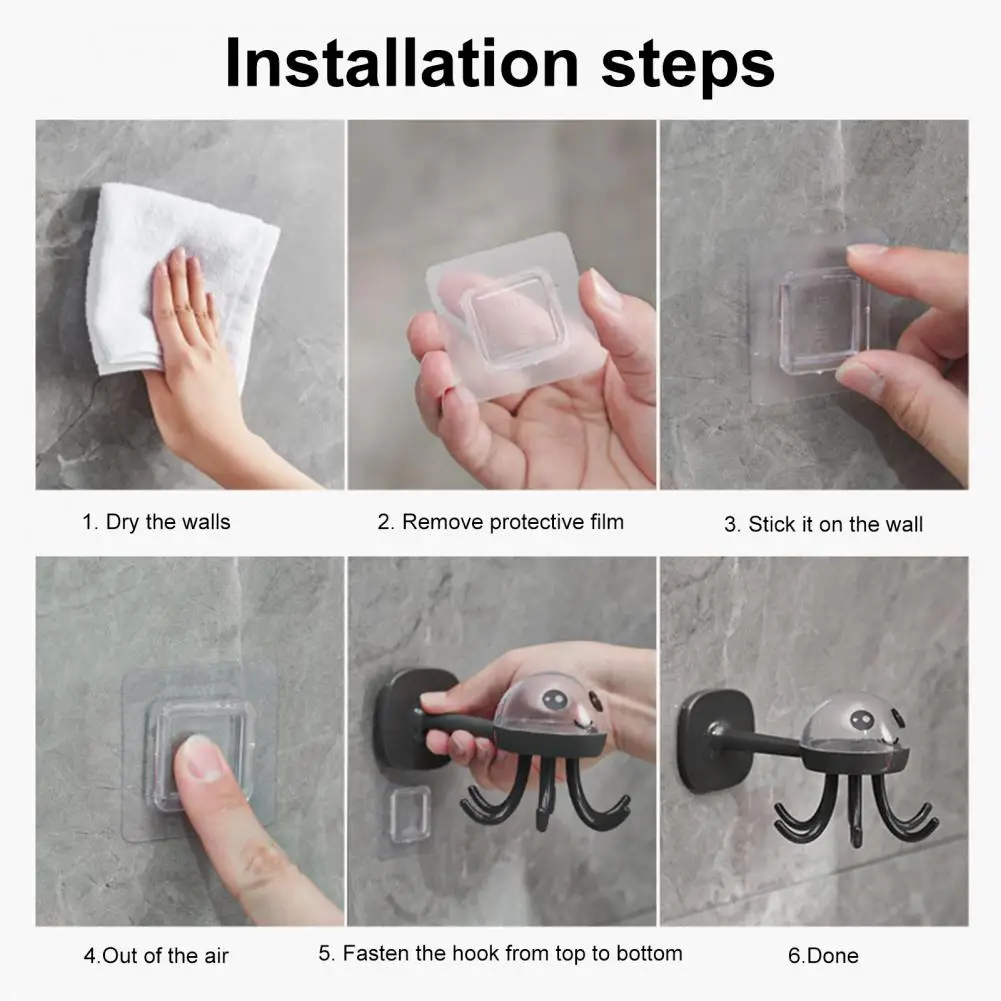 Installation steps

1. Dry the walls

2. Remove protective film

3. Stick it on the wall

4.Out of the air

5. Fasten the hook from top to bottom

6.Done