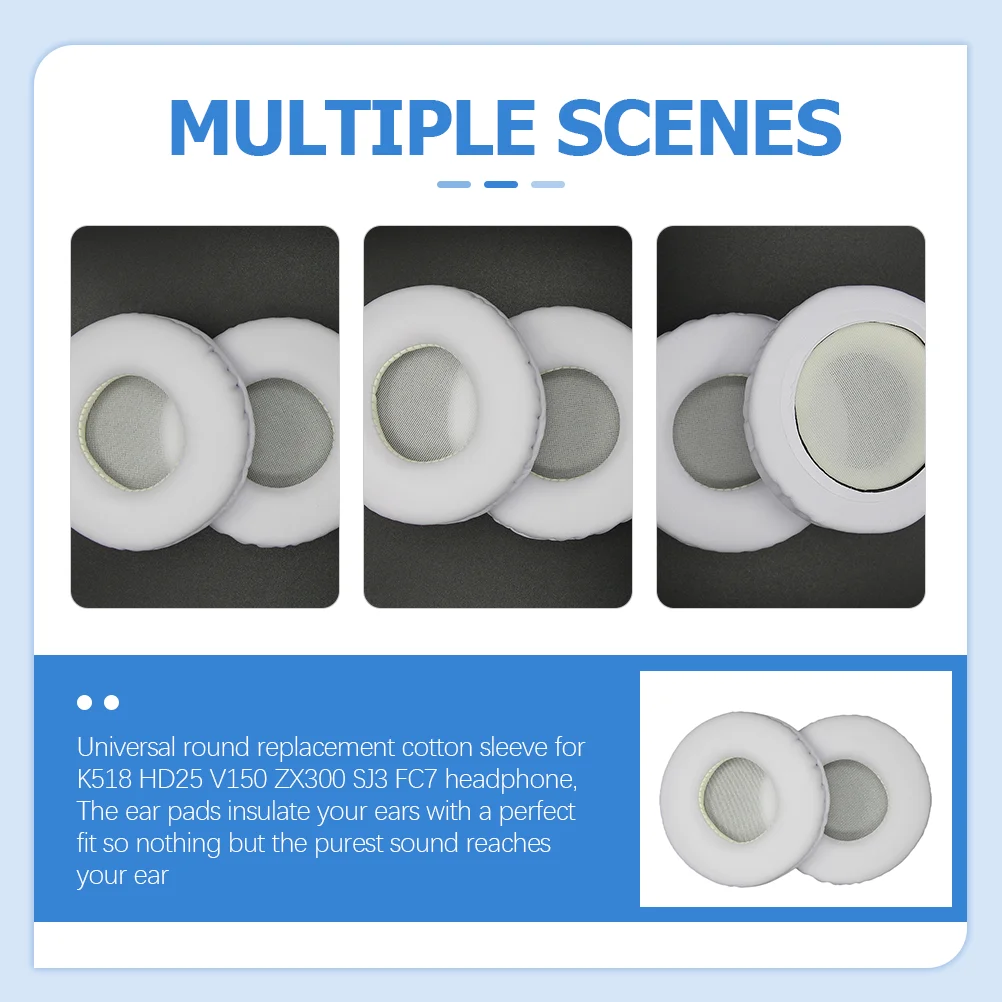 MULTIPLE SCENES

Universal round replacement cotton sleeve for K518 HD25 V150 ZX300 SJ3 FC7 headphone, The ear pads insulate your ears with a perfect fit so nothing but the purest sound reaches your ear