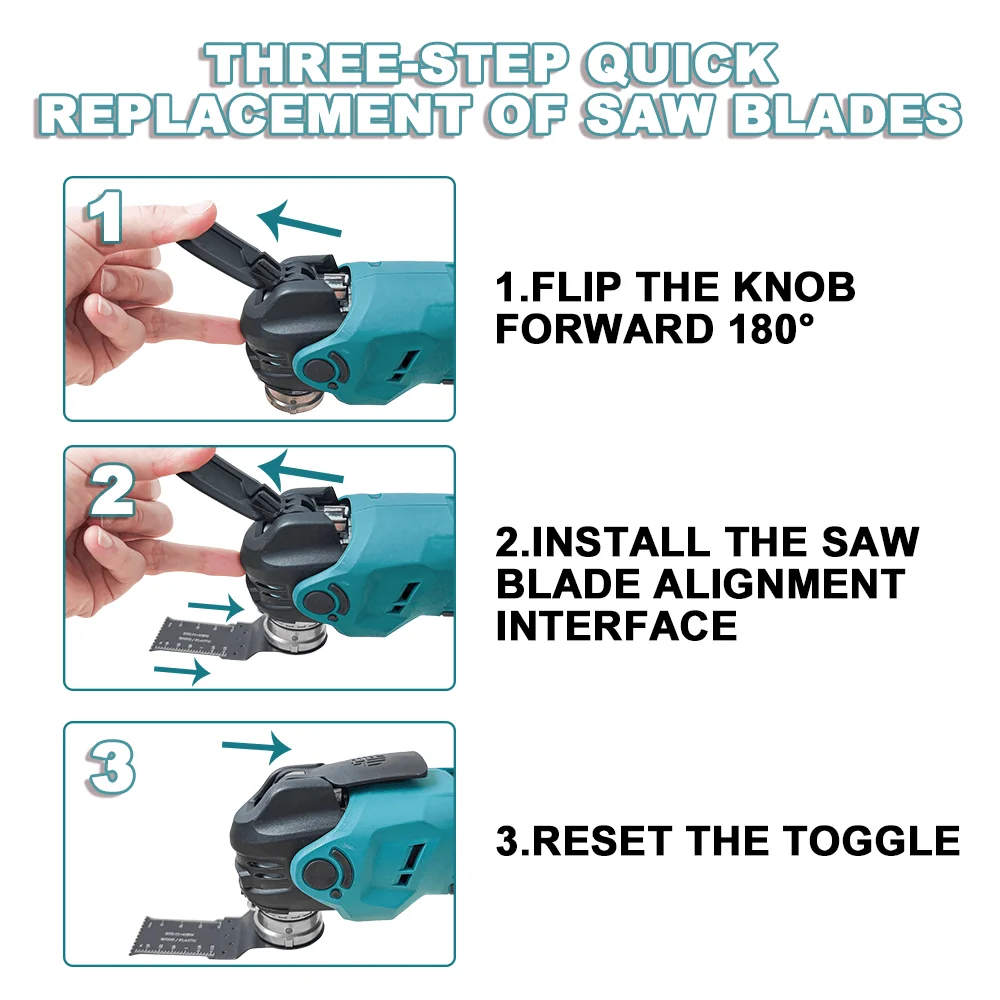 THREE-STEP QUICK REPLACEMENT OF SAW BLADES

1

1.FLIP THE KNOB FORWARD 180°

2

2.INSTALL THE SAW BLADE ALIGNMENT INTERFACE

3

3.RESET THE TOGGLE