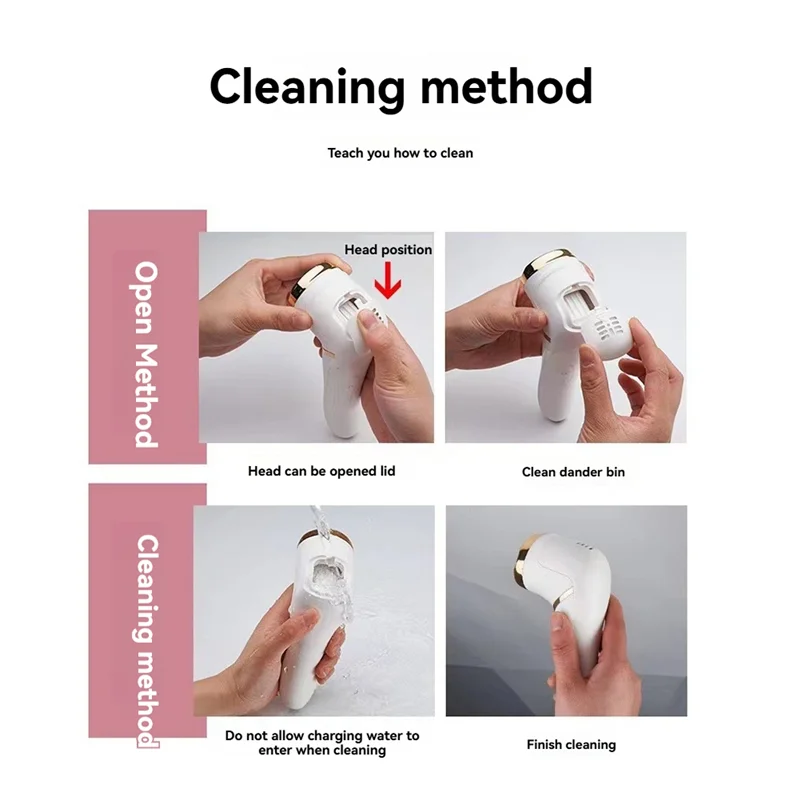 Cleaning method

Teach you how to clean

Open Method

Head position

Head can be opened lid

Clean dander bin

Cleaning method

Do not allow charging water to enter when cleaning

Finish cleaning