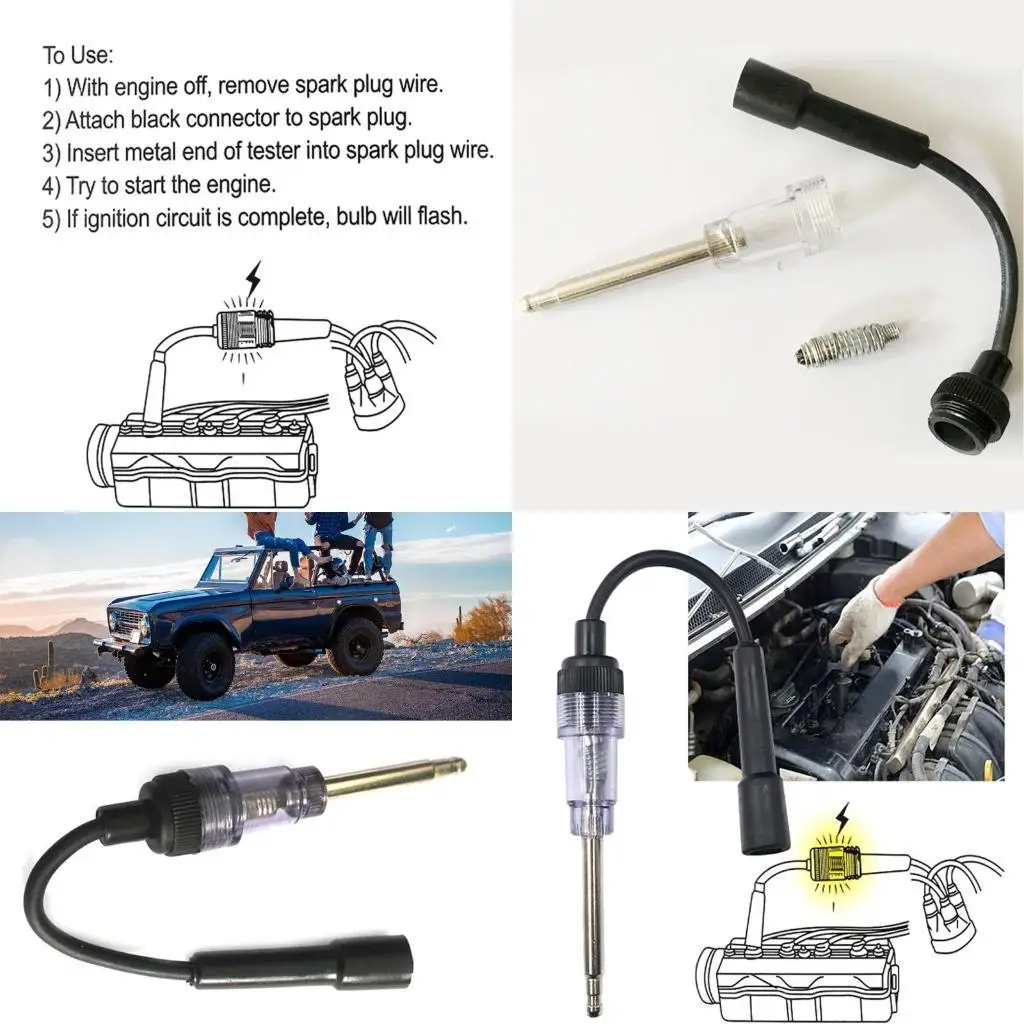 To Use:
1) With engine off, remove spark plug wire.
2) Attach black connector to spark plug.
3) Insert metal end of tester into spark plug wire.
4) Try to start the engine.
5) If ignition circuit is complete, bulb will flash.