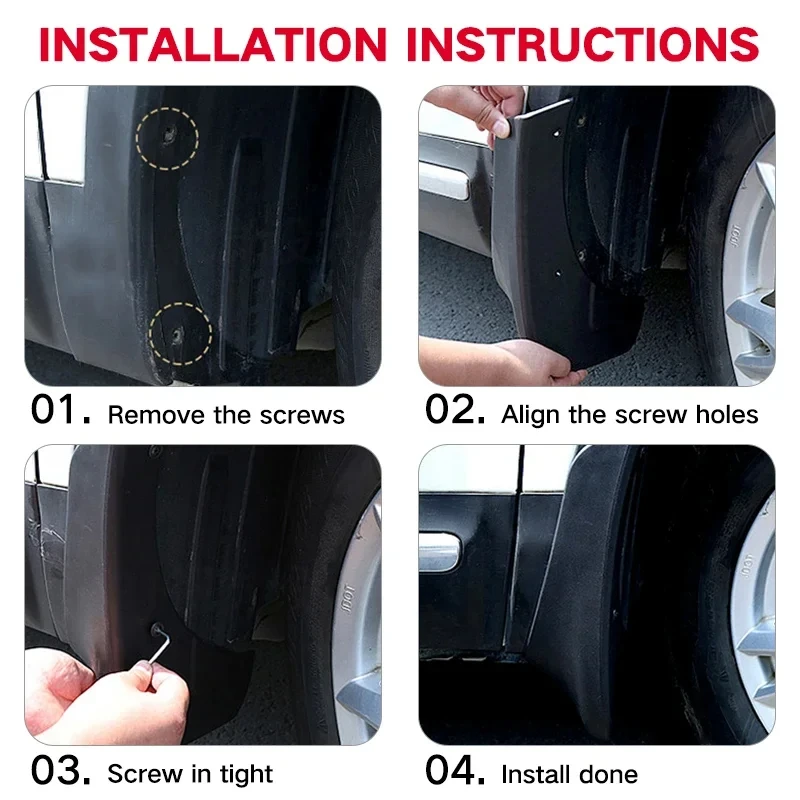 INSTALLATION INSTRUCTIONS

01. Remove the screws

02. Align the screw holes

03. Screw in tight

04. Install done