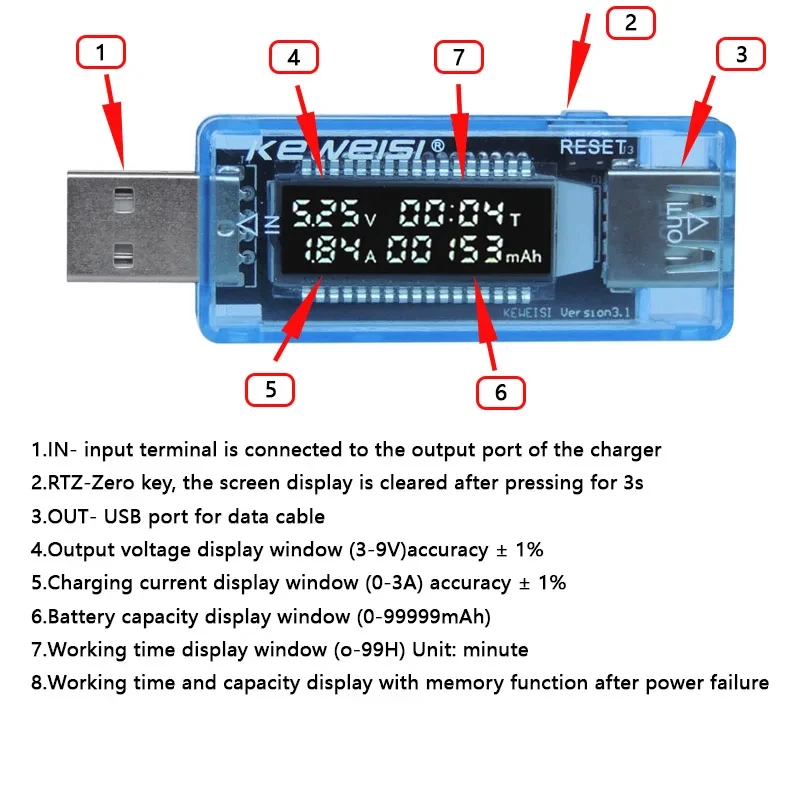 1

4

7

2

3

KEWEISI®

RESET

IN

5.25 V 00:04 T

1.84 A 00 153 mAh

OUT

KEWEISI Version3.1

5

6

1.IN- input terminal is connected to the output port of the charger

2.RTZ-Zero key, the screen display is cleared after pressing for 3s

3.OUT- USB port for data cable

4.Output voltage display window (3-9V)accuracy ± 1%

5.Charging current display window (0-3A) accuracy ± 1%

6.Battery capacity display window (0-99999mAh)

7.Working time display window (o-99H) Unit: minute

8.Working time and capacity display with memory function after power failure