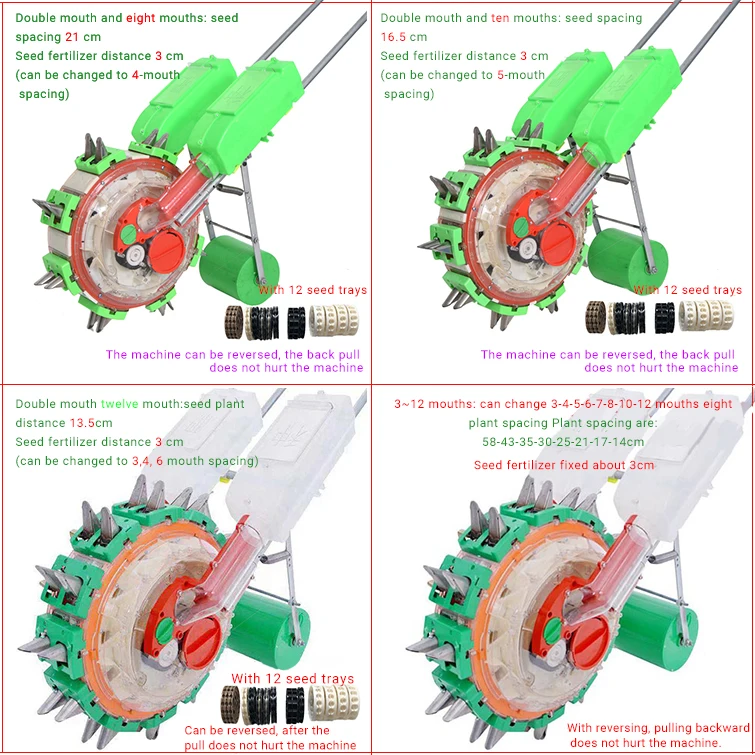 Double mouth and eight mouths: seed spacing 21 cm
Seed fertilizer distance 3 cm
(can be changed to 4-mouth spacing)

With 12 seed trays

The machine can be reversed, the back pull does not hurt the machine

Double mouth and ten mouths: seed spacing 16.5 cm
Seed fertilizer distance 3 cm
(can be changed to 5-mouth spacing)

With 12 seed trays

The machine can be reversed, the back pull does not hurt the machine

Double mouth twelve mouth:seed plant distance 13.5cm
Seed fertilizer distance 3 cm
(can be changed to 3,4, 6 mouth spacing)

With 12 seed trays

Can be reversed, after the pull does not hurt the machine

3~12 mouths: can change 3-4-5-6-7-8-10-12 mouths eight plant spacing Plant spacing are:
58-43-35-30-25-21-17-14cm
Seed fertilizer fixed about 3cm

With reversing, pulling backward does not hurt the machine.