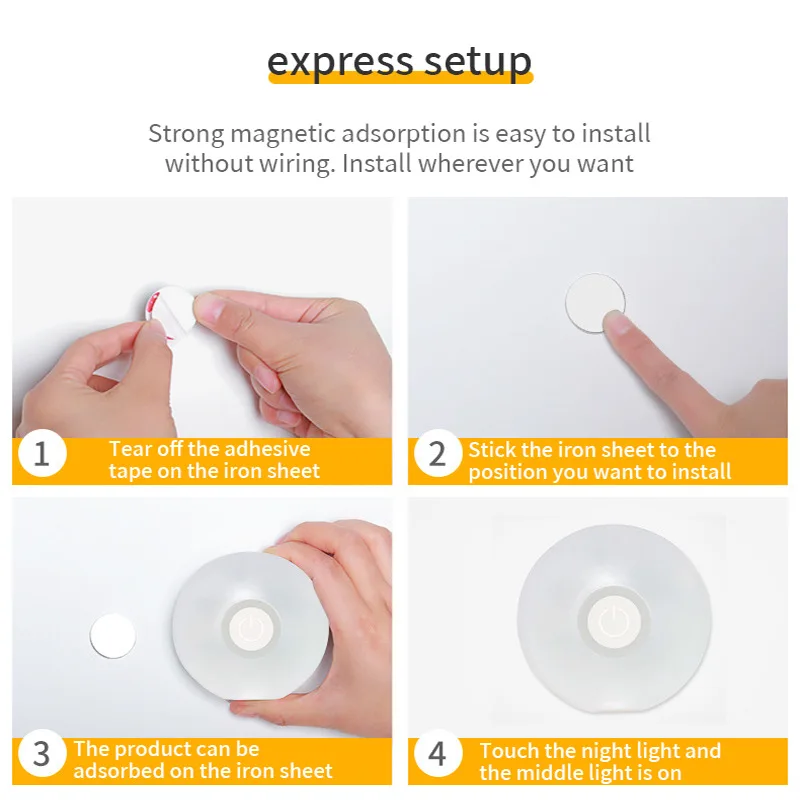 express setup

Strong magnetic adsorption is easy to install without wiring. Install wherever you want

1 Tear off the adhesive tape on the iron sheet

2 Stick the iron sheet to the position you want to install

3 The product can be adsorbed on the iron sheet

4 Touch the night light and the middle light is on