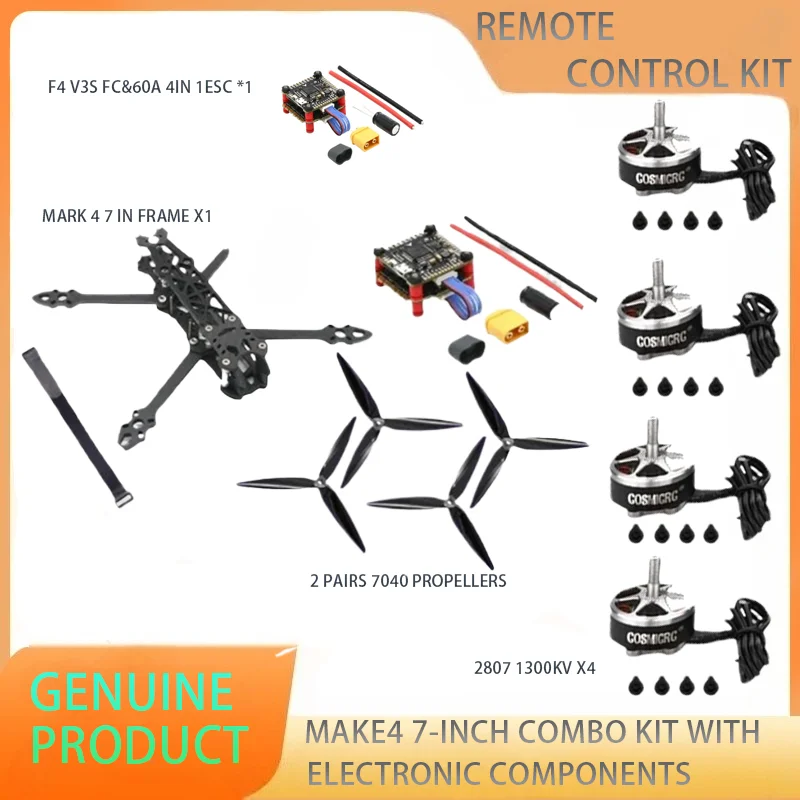 REMOTE CONTROL KIT

F4 V3S FC&60A 4IN 1ESC *1

MARK 4 7 IN FRAME X1

COSMICRC

COSMICRC

COSMICRC

COSMICRC

2 PAIRS 7040 PROPELLERS

2807 1300KV X4

GENUINE PRODUCT

MAKE4 7-INCH COMBO KIT WITH ELECTRONIC COMPONENTS