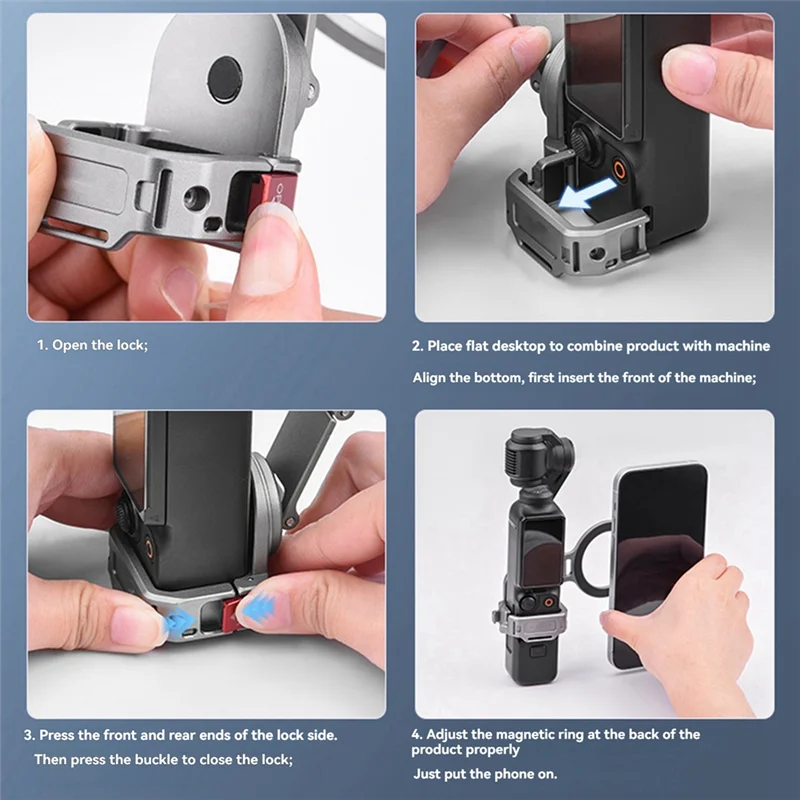 1. Open the lock;

2. Place flat desktop to combine product with machine

Align the bottom, first insert the front of the machine;

3. Press the front and rear ends of the lock side.

Then press the buckle to close the lock;

4. Adjust the magnetic ring at the back of the product properly

Just put the phone on.