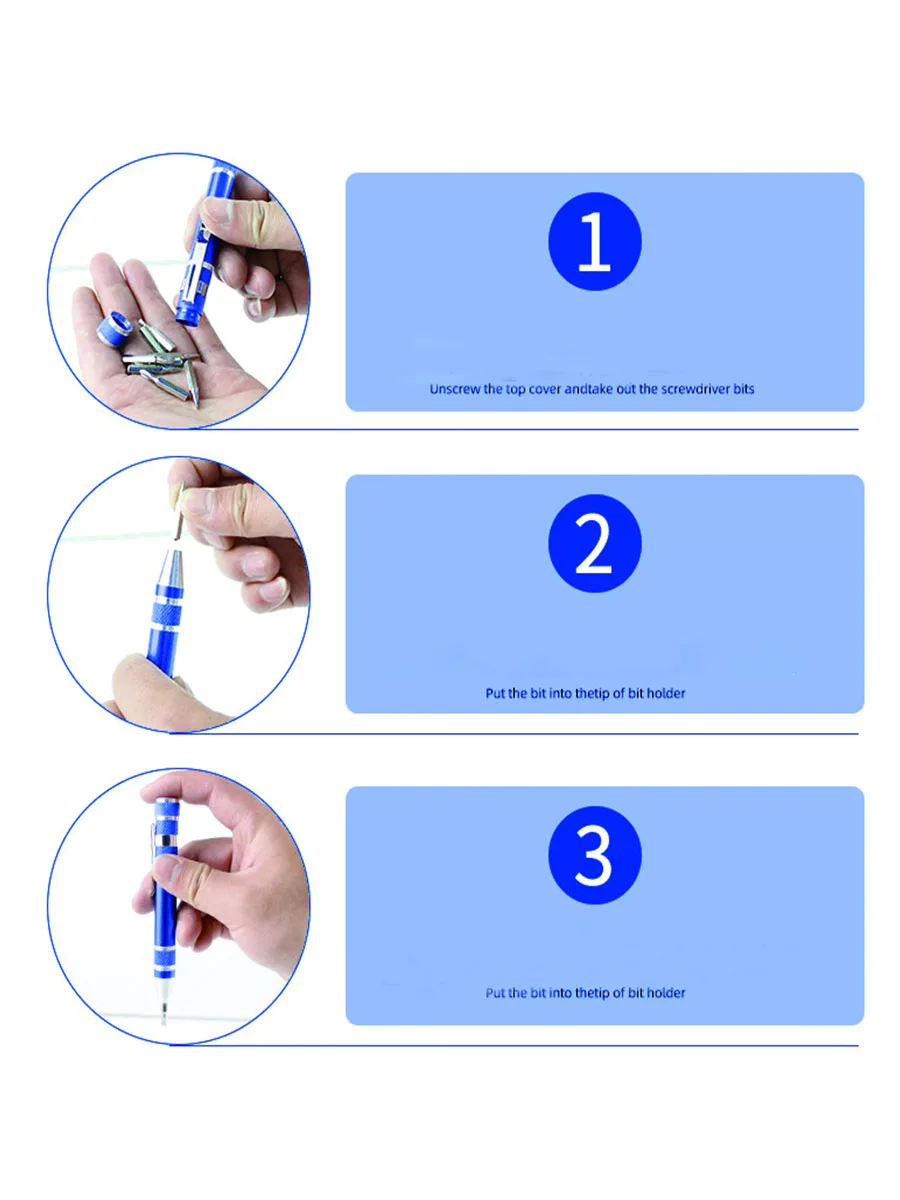 1

Unscrew the top cover andtake out the screwdriver bits

2

Put the bit into thetip of bit holder

3

Put the bit into thetip of bit holder