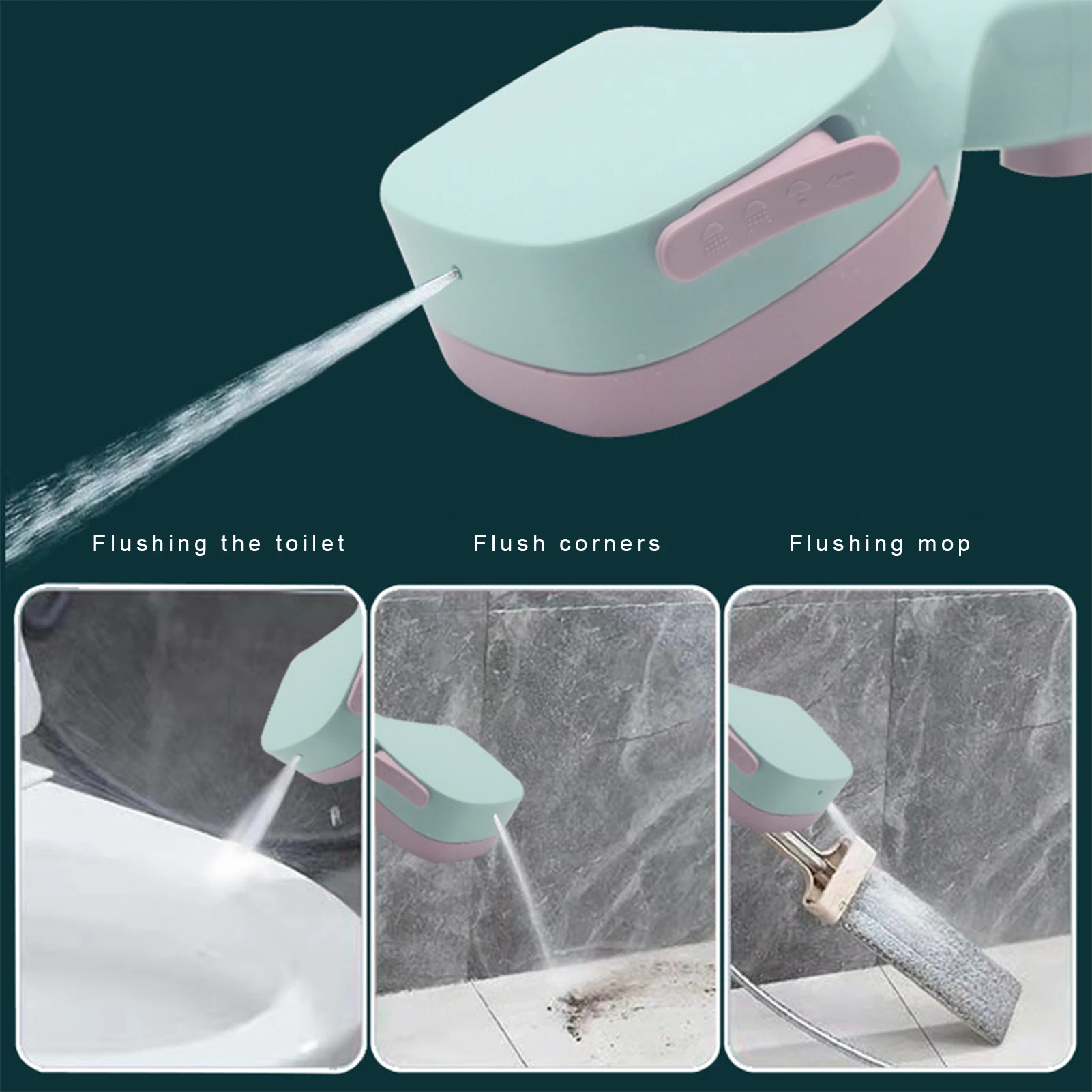 Flushing the toilet

Flush corners

Flushing mop