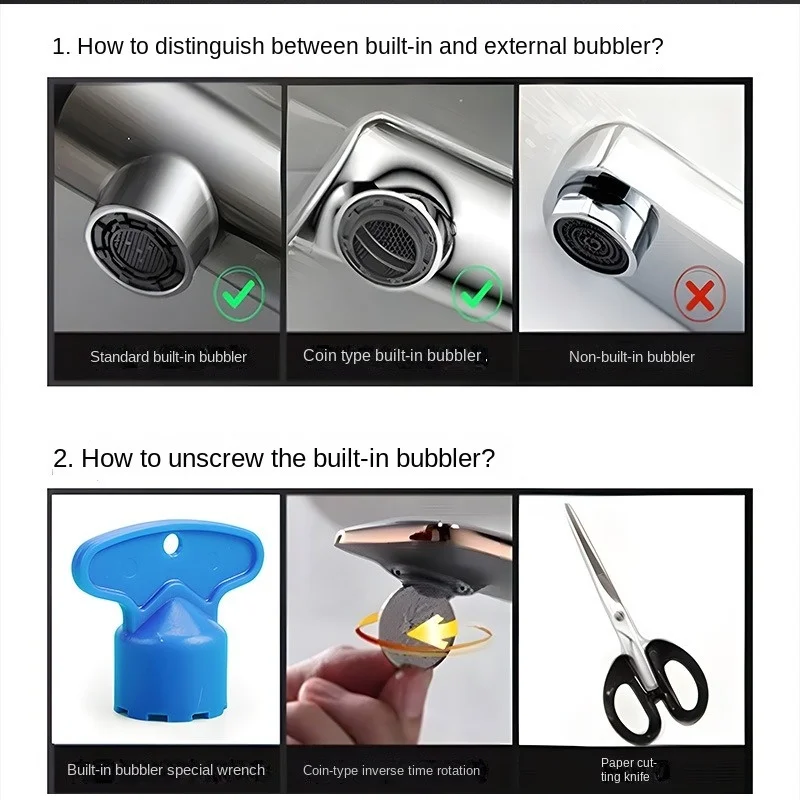 1. How to distinguish between built-in and external bubbler?

Standard built-in bubbler

Coin type built-in bubbler .

Non-built-in bubbler

2. How to unscrew the built-in bubbler?

Built-in bubbler special wrench

Coin-type inverse time rotation

Paper cutting knife