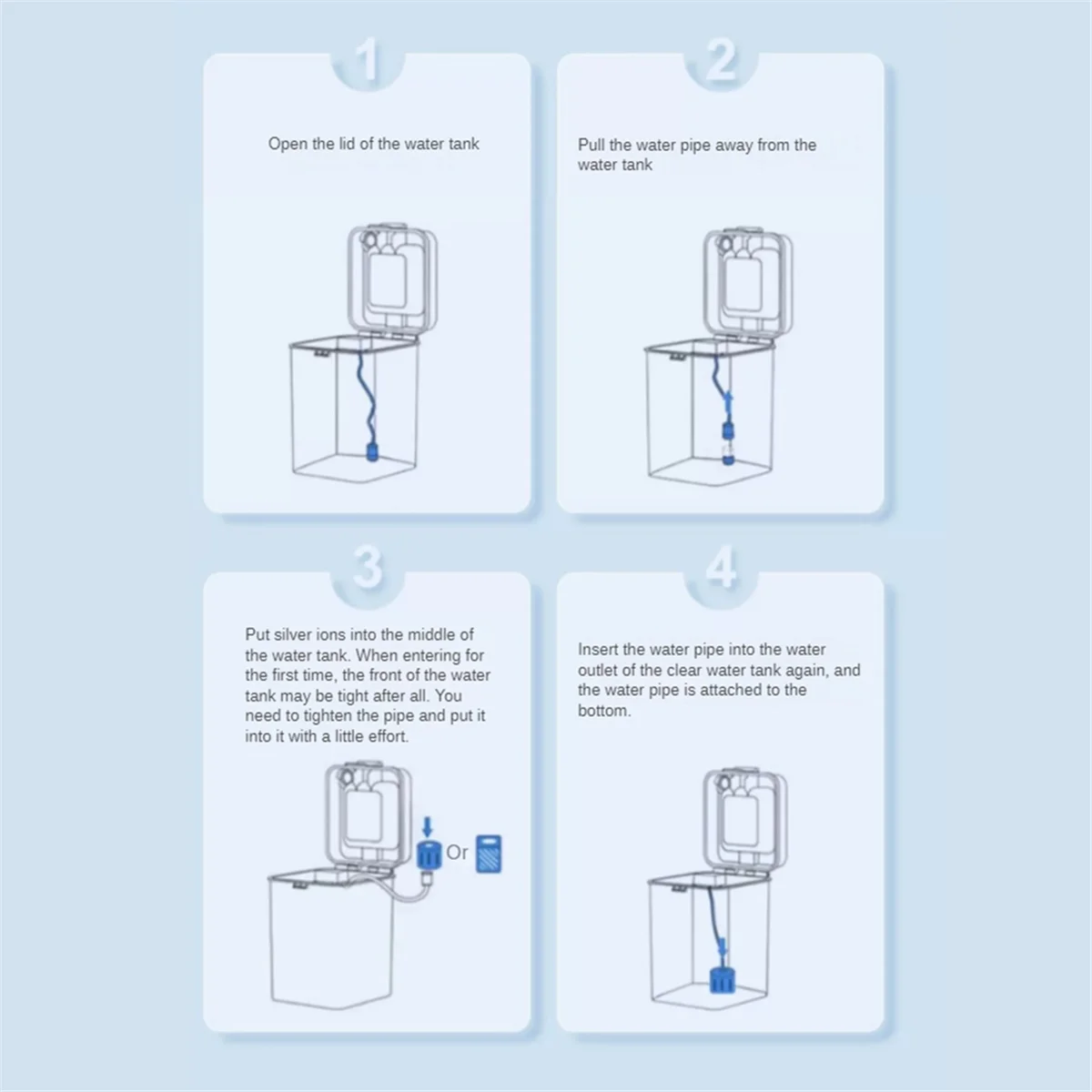 1

Open the lid of the water tank

2

Pull the water pipe away from the water tank

3

Put silver ions into the middle of the water tank. When entering for the first time, the front of the water tank may be tight after all. You need to tighten the pipe and put it into it with a little effort.

Or

4

Insert the water pipe into the water outlet of the clear water tank again, and the water pipe is attached to the bottom.