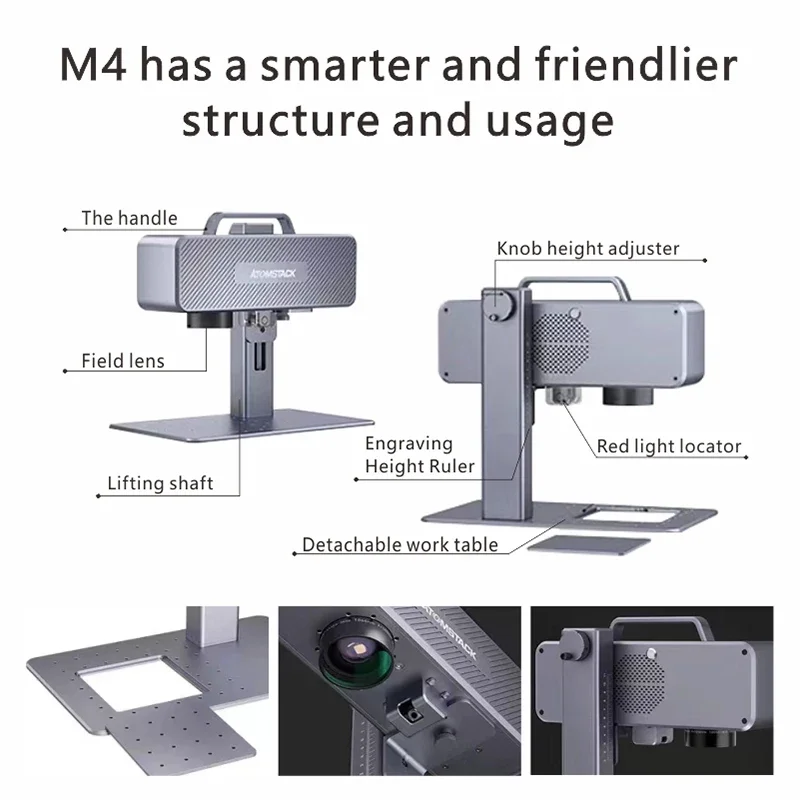 M4 has a smarter and friendlier structure and usage

The handle

ATOMSTACK

Field lens

Lifting shaft

Knob height adjuster

Engraving Height Ruler

Red light locator

Detachable work table

ATOMSTACK