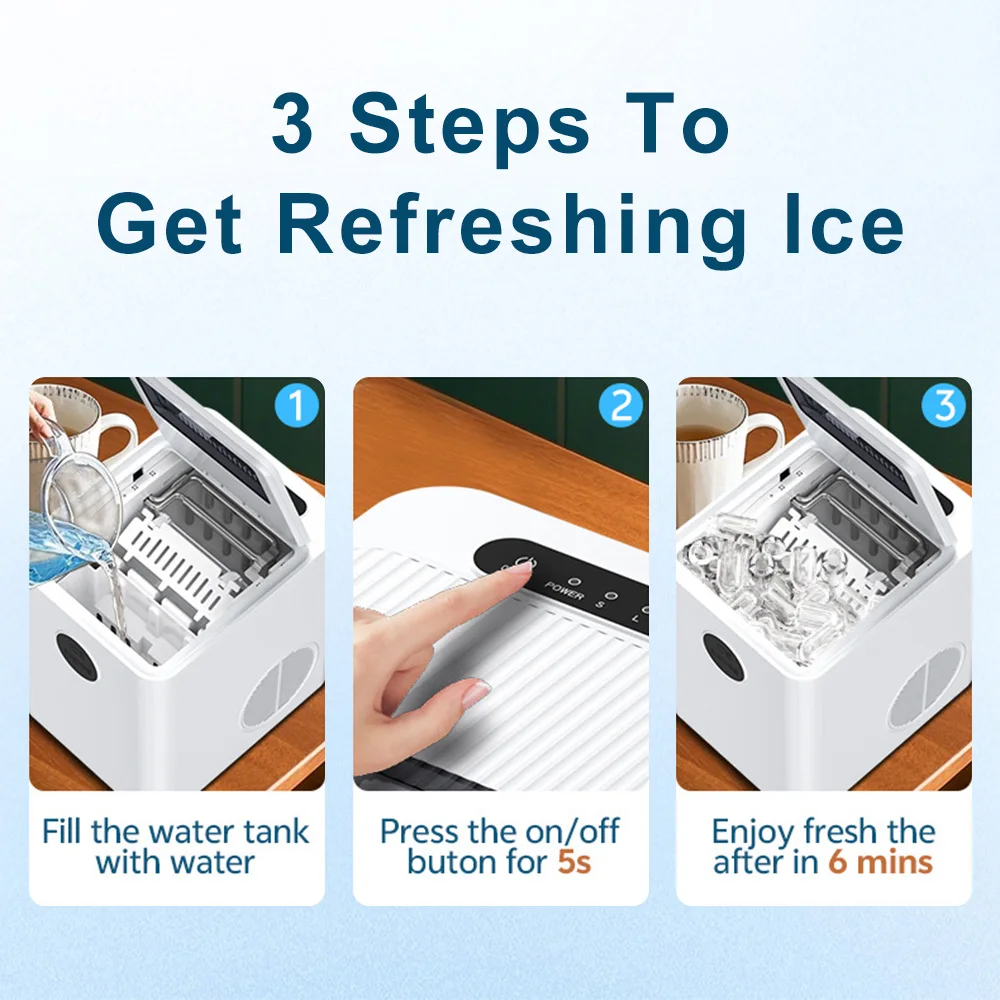 3 Steps To
Get Refreshing Ice

1

Fill the water tank with water

2

POWER S L

Press the on/off buton for 5s

3

Enjoy fresh the after in 6 mins