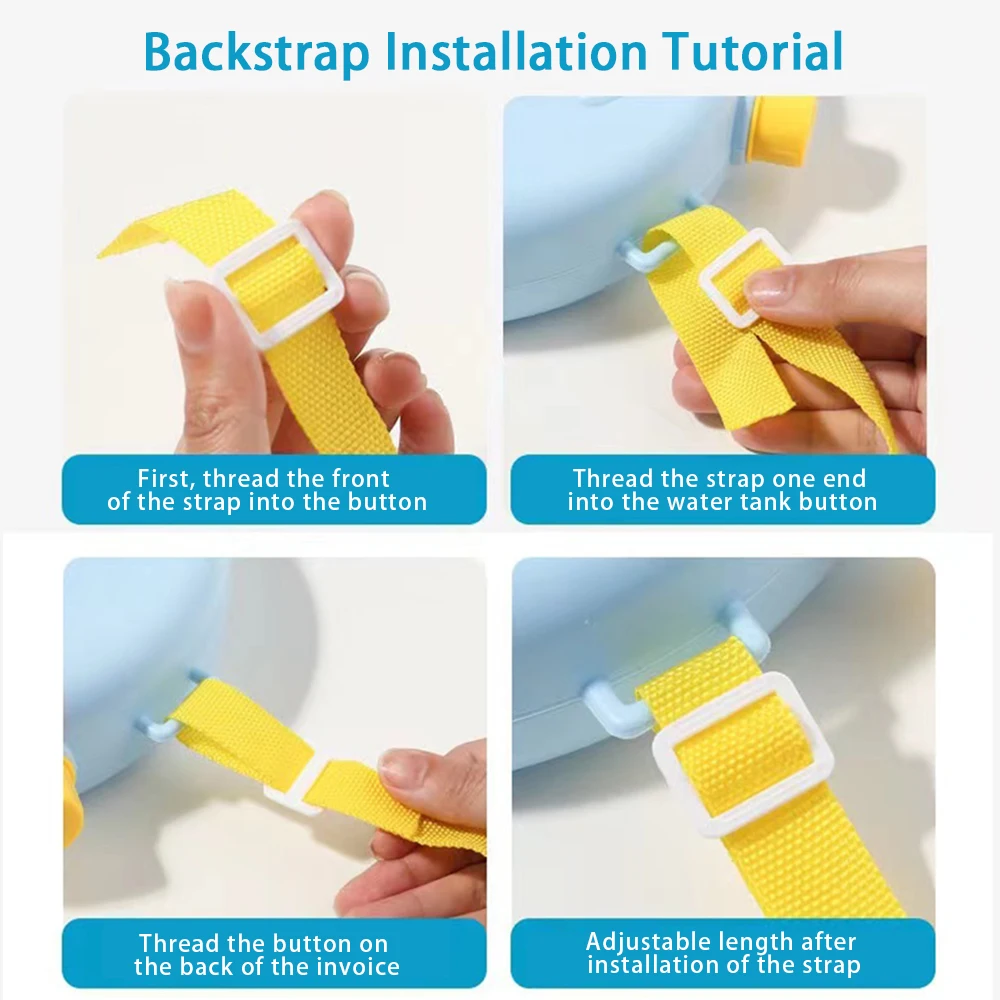 Backstrap Installation Tutorial

First, thread the front of the strap into the button

Thread the strap one end into the water tank button

Thread the button on the back of the invoice

Adjustable length after installation of the strap