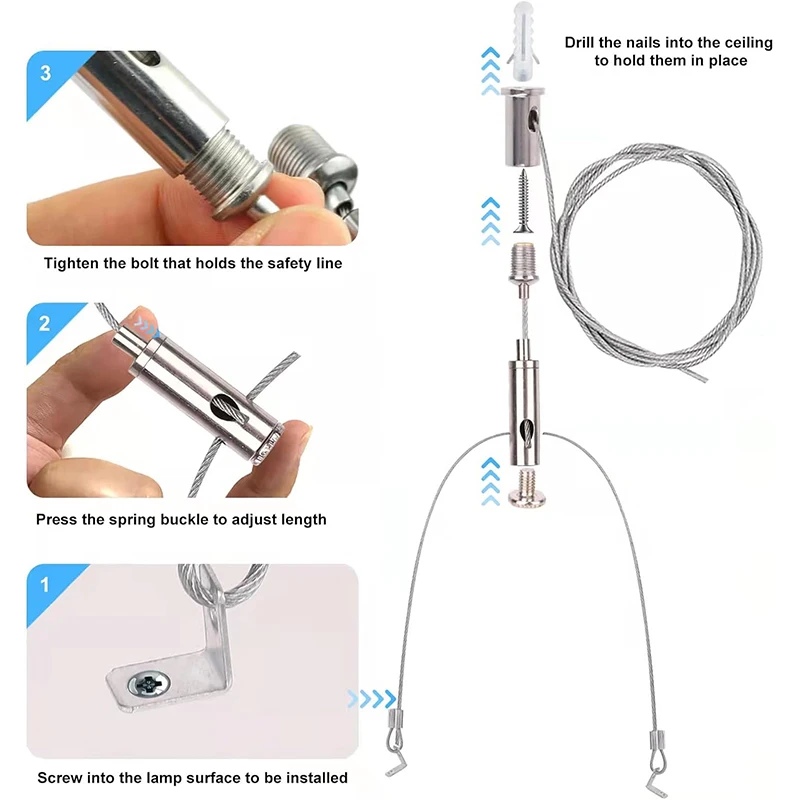 3

Tighten the bolt that holds the safety line

2

Press the spring buckle to adjust length

1

Screw into the lamp surface to be installed

Drill the nails into the ceiling to hold them in place