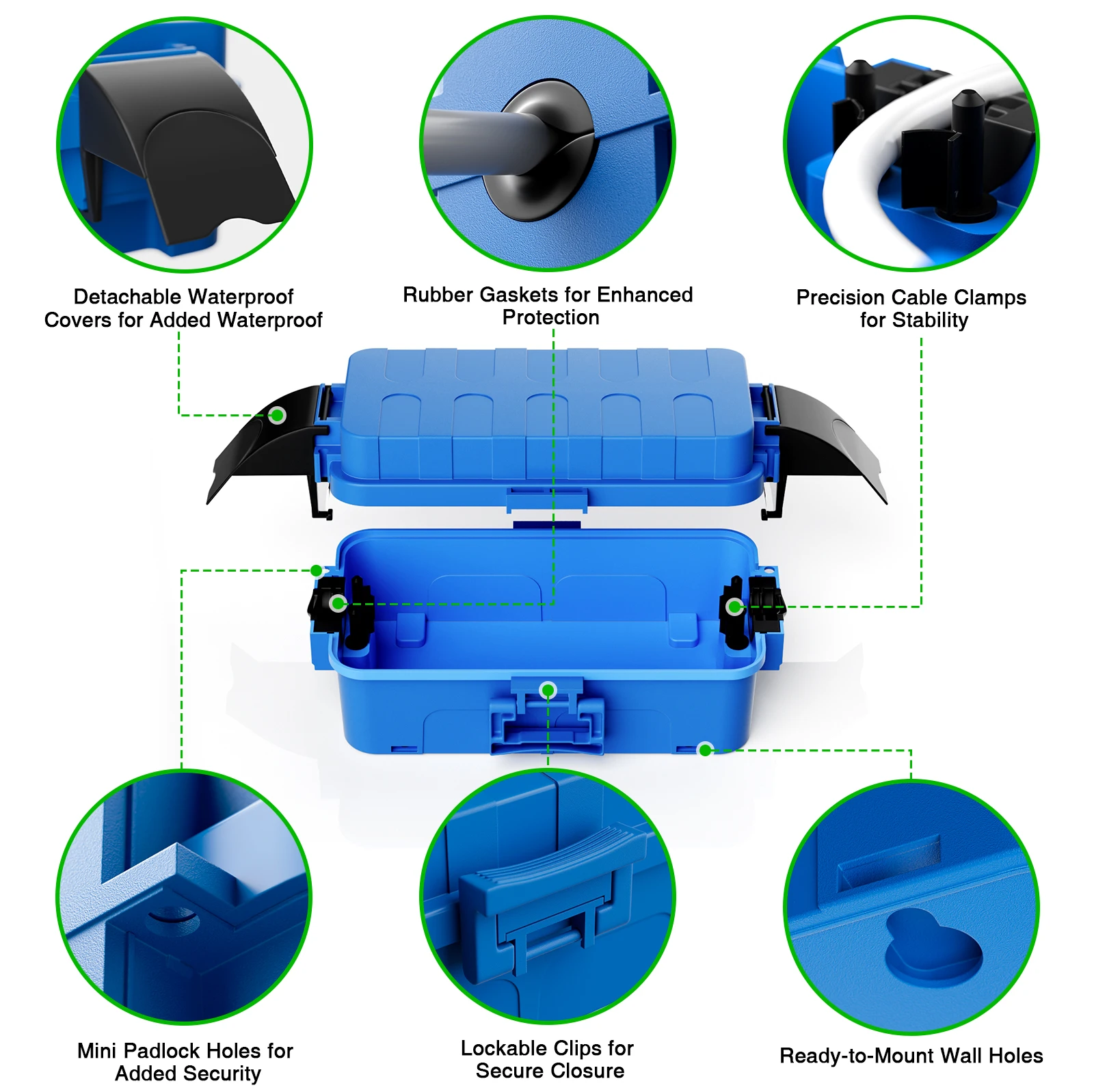 Detachable Waterproof Covers for Added Waterproof

Rubber Gaskets for Enhanced Protection

Precision Cable Clamps for Stability

Mini Padlock Holes for Added Security

Lockable Clips for Secure Closure

Ready-to-Mount Wall Holes