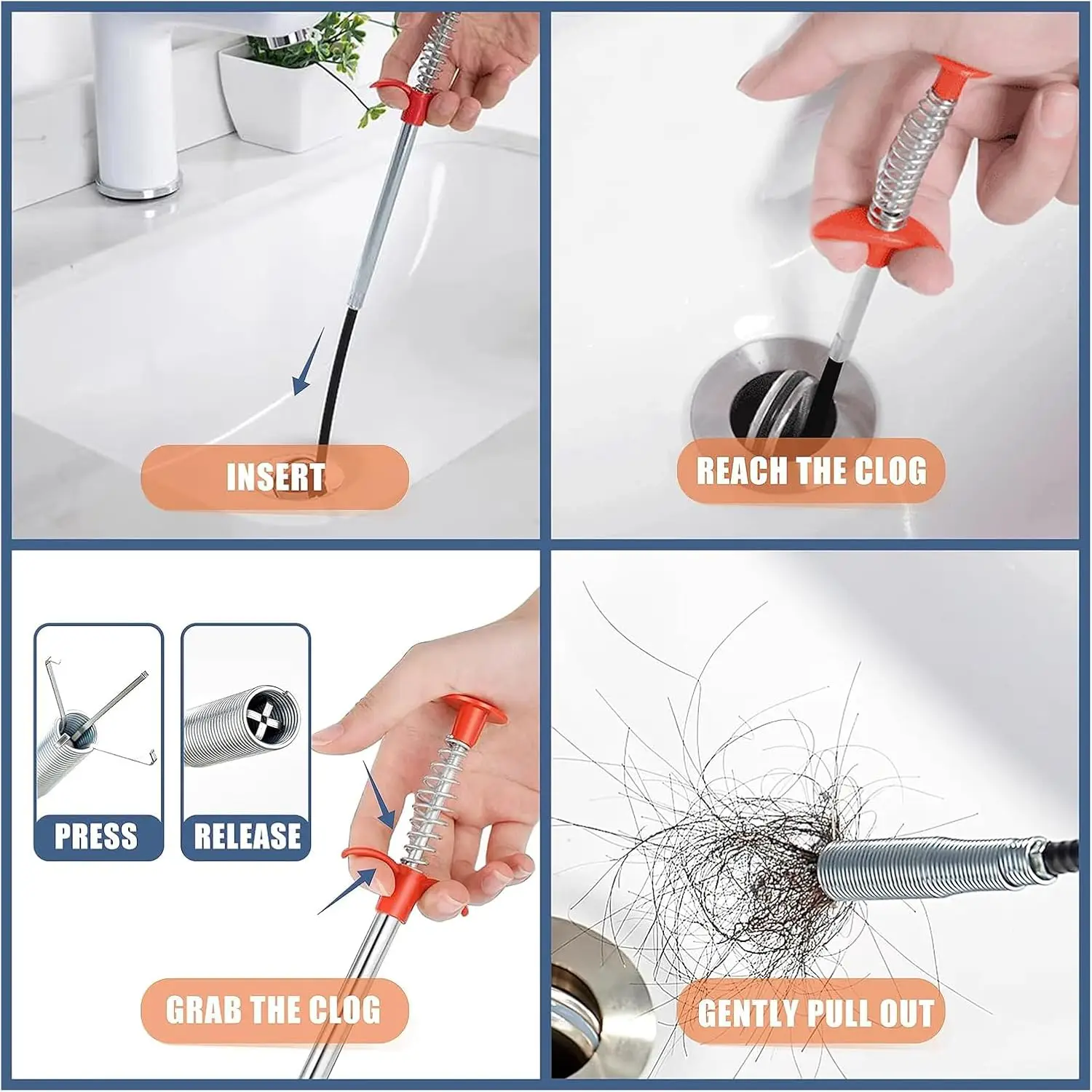 INSERT

REACH THE CLOG

PRESS

RELEASE

GRAB THE CLOG

GENTLY PULL OUT