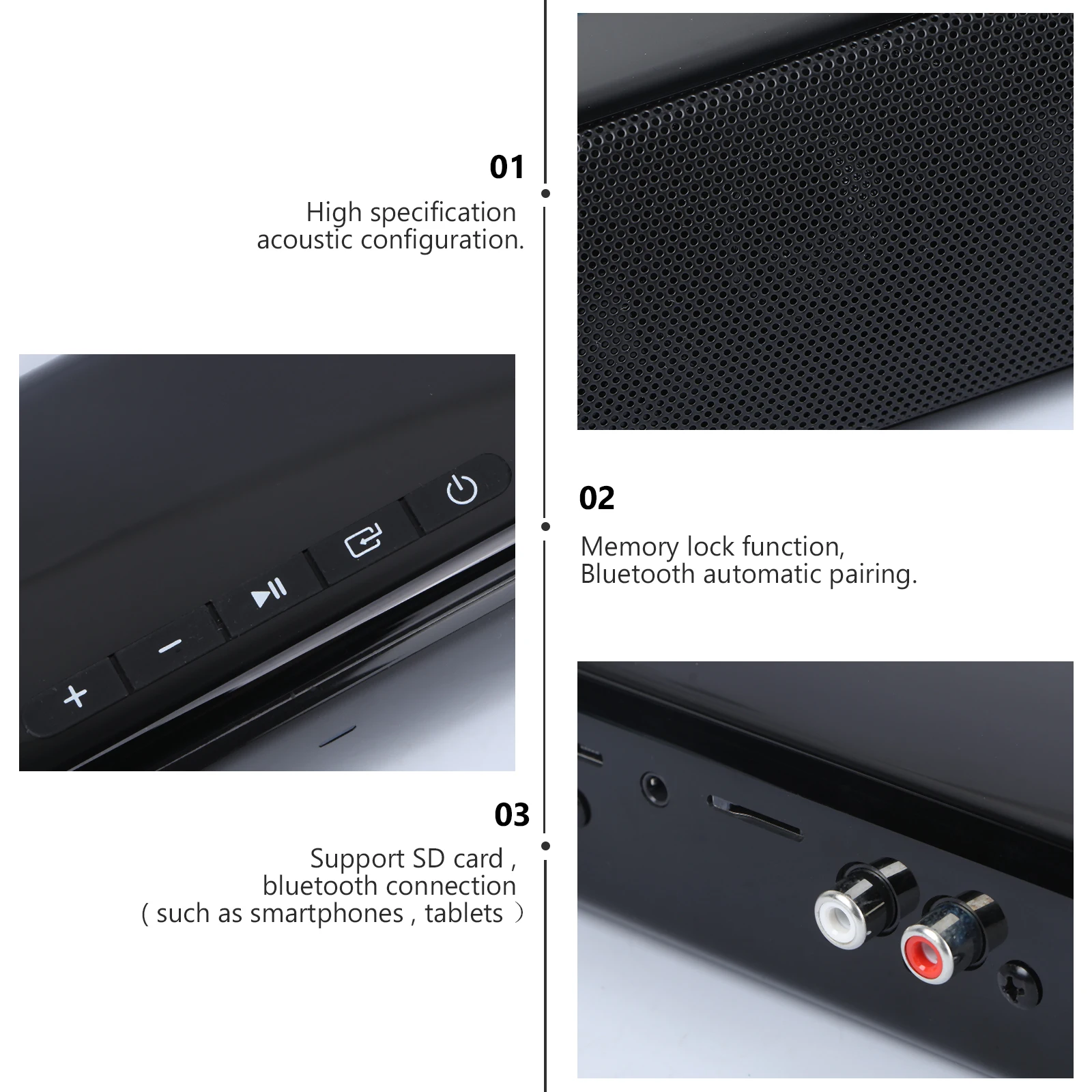 01

High specification acoustic configuration.

02

Memory lock function, Bluetooth automatic pairing.

03

Support SD card , bluetooth connection ( such as smartphones , tablets )