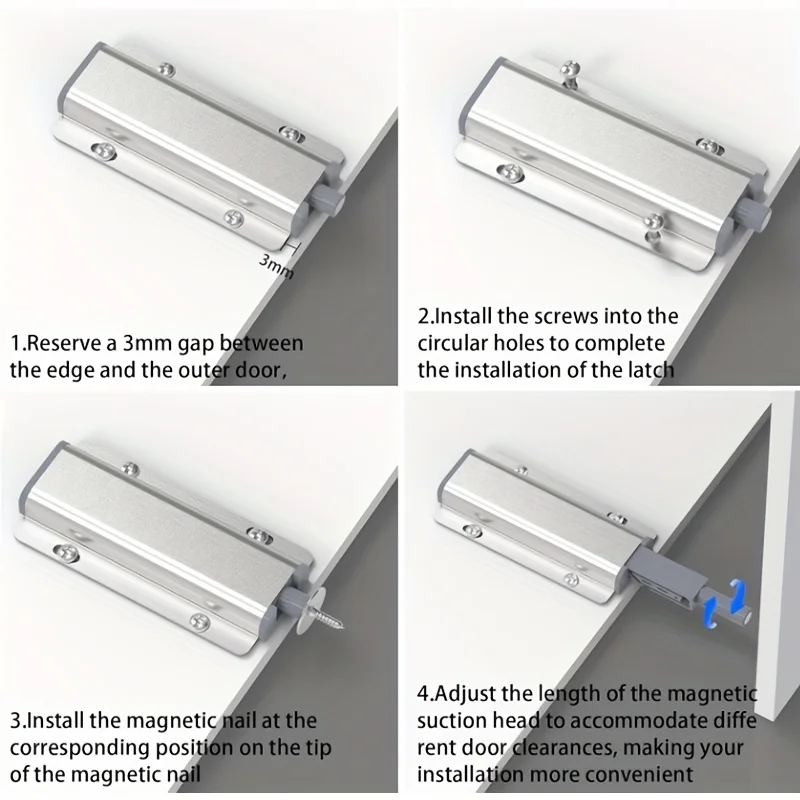 3mm

1.Reserve a 3mm gap between the edge and the outer door,

2.Install the screws into the circular holes to complete the installation of the latch

3.Install the magnetic nail at the corresponding position on the tip of the magnetic nail

4.Adjust the length of the magnetic suction head to accommodate diffe rent door clearances, making your installation more convenient