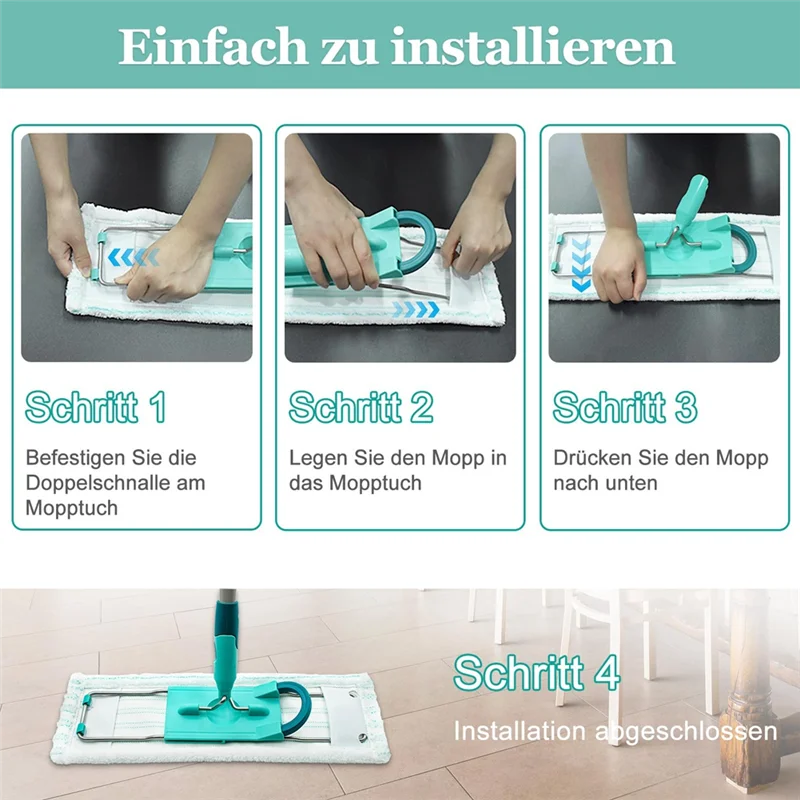 Einfach zu installieren

Schritt 1

Befestigen Sie die Doppelschnalle am Mopptuch

Schritt 2

Legen Sie den Mopp in das Mopptuch

Schritt 3

Drücken Sie den Mopp nach unten

Schritt 4

Installation abgeschlossen