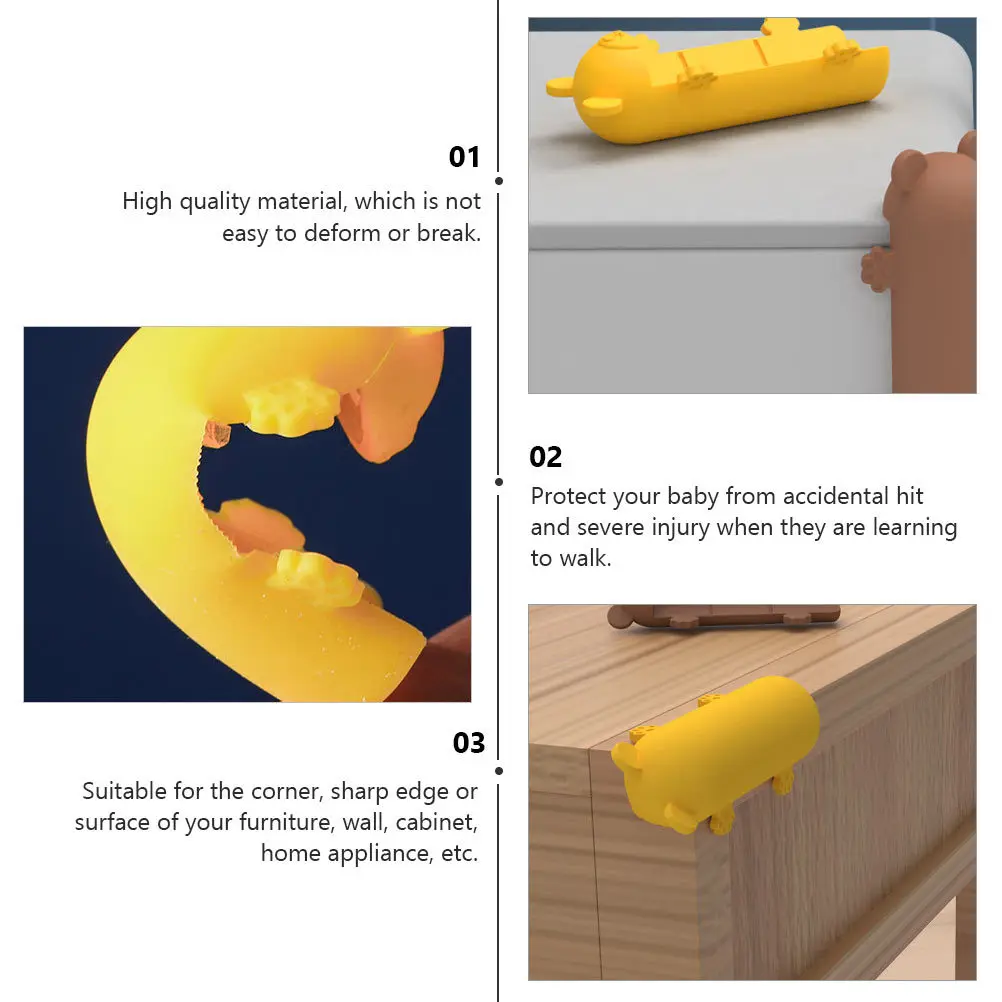 01

High quality material, which is not easy to deform or break.

02

Protect your baby from accidental hit and severe injury when they are learning to walk.

03

Suitable for the corner, sharp edge or surface of your furniture, wall, cabinet, home appliance, etc.