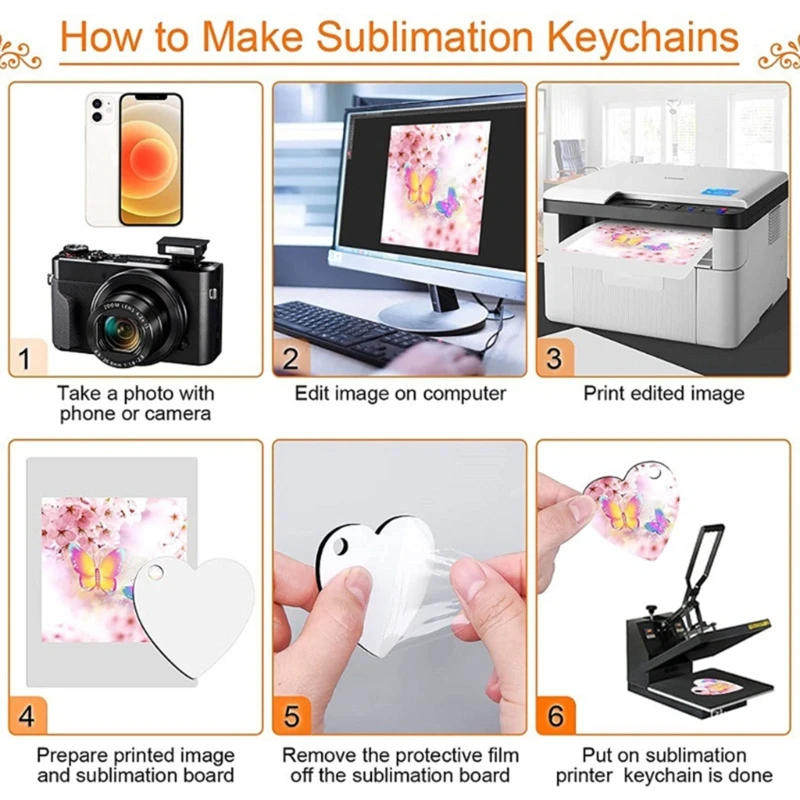 How to Make Sublimation Keychains

1
Take a photo with phone or camera

2
Edit image on computer

3
Print edited image

4
Prepare printed image and sublimation board

5
Remove the protective film off the sublimation board

6
Put on sublimation printer keychain is done