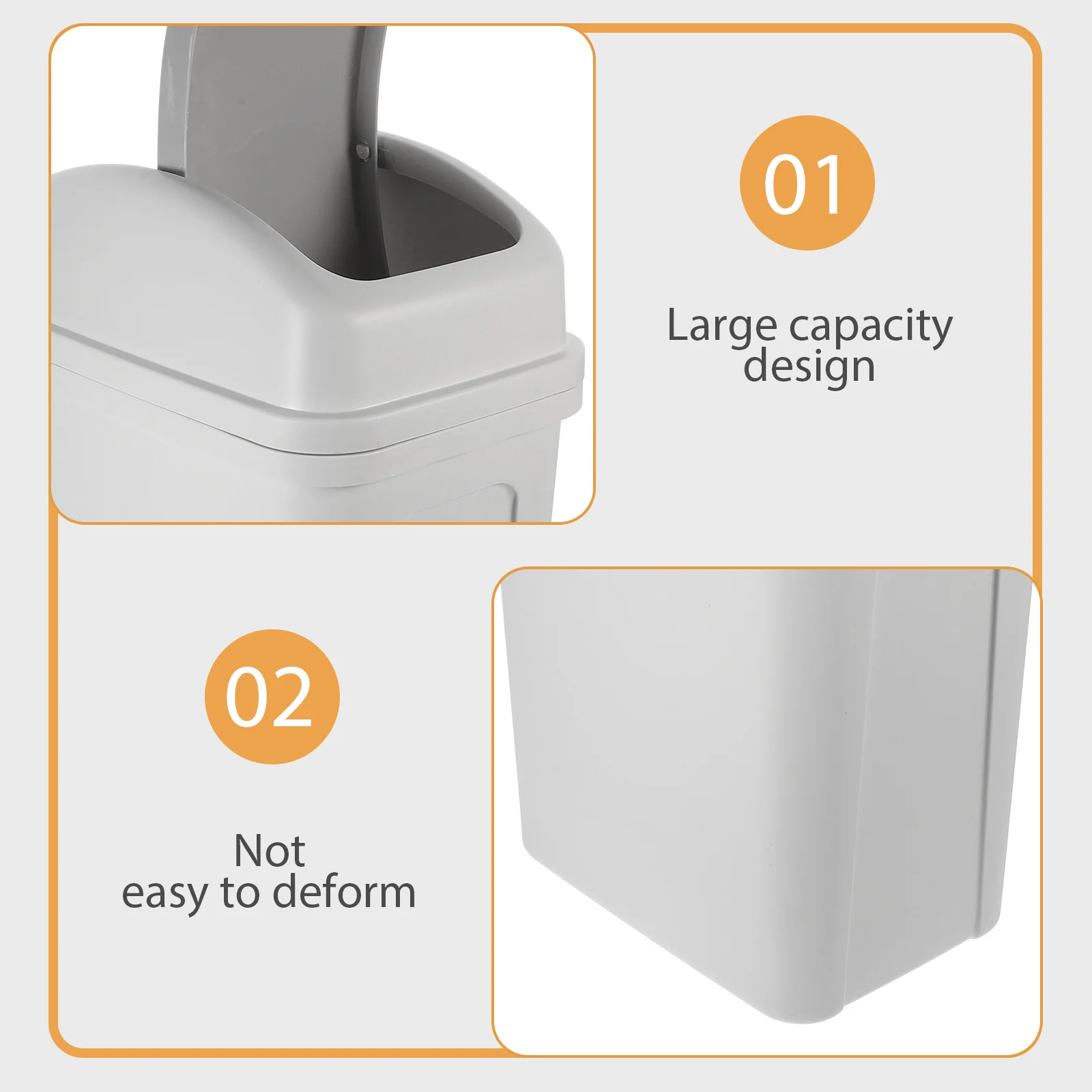 01

Large capacity design

02

Not easy to deform