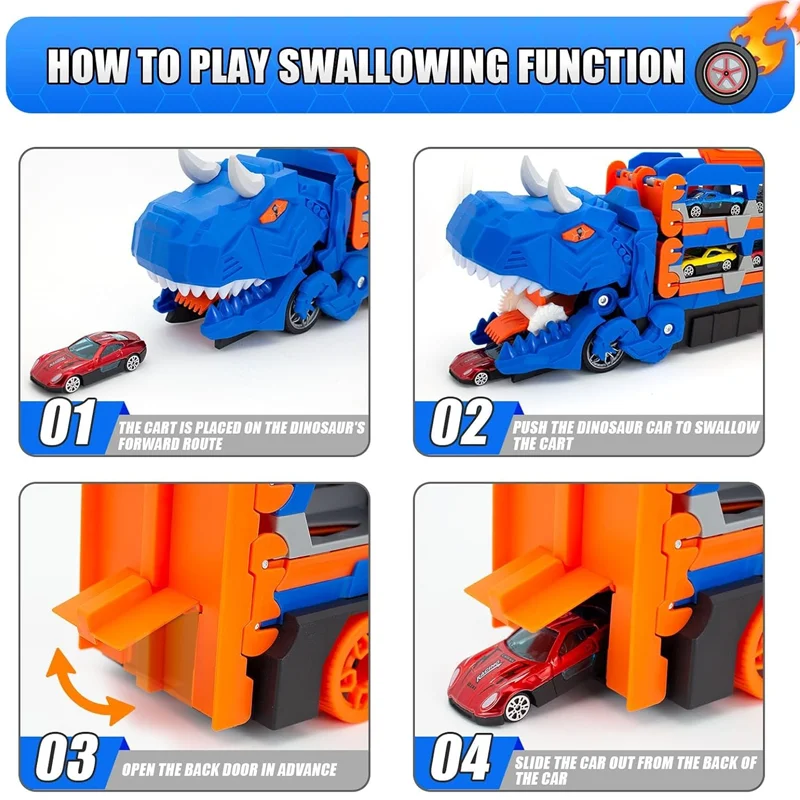 HOW TO PLAY SWALLOWING FUNCTION

01 THE CART IS PLACED ON THE DINOSAUR'S FORWARD ROUTE

02 PUSH THE DINOSAUR CAR TO SWALLOW THE CART

03 OPEN THE BACK DOOR IN ADVANCE

04 SLIDE THE CAR OUT FROM THE BACK OF THE CAR