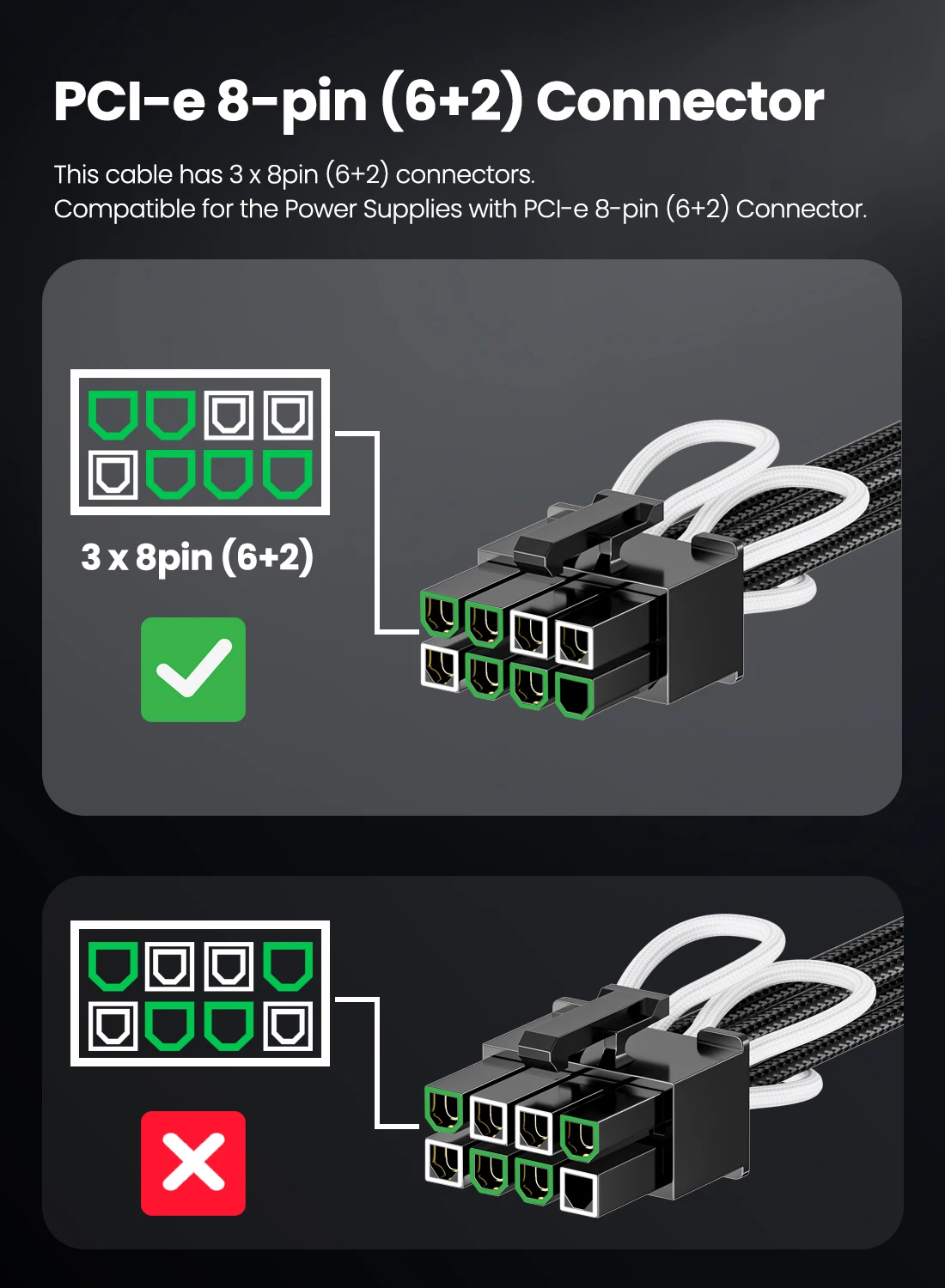 PCI-e 8-pin (6+2) Connector

This cable has 3 x 8pin (6+2) connectors.
Compatible for the Power Supplies with PCI-e 8-pin (6+2) Connector.

3 x 8pin (6+2)