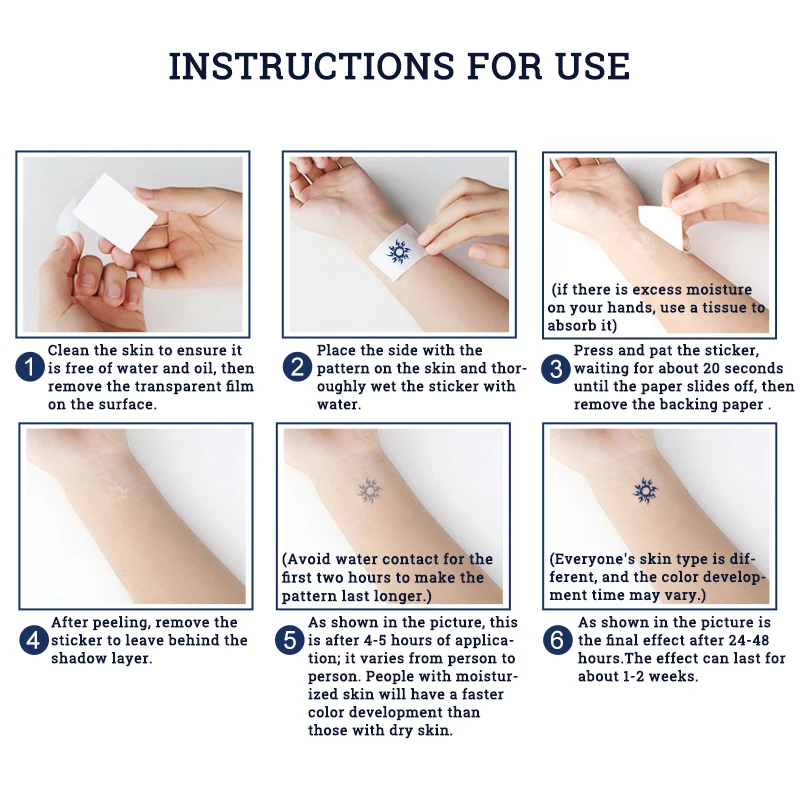 INSTRUCTIONS FOR USE

1 Clean the skin to ensure it is free of water and oil, then remove the transparent film on the surface.

2 Place the side with the pattern on the skin and thoroughly wet the sticker with water.

(if there is excess moisture on your hands, use a tissue to absorb it)

3 Press and pat the sticker, waiting for about 20 seconds until the paper slides off, then remove the backing paper .

4 After peeling, remove the sticker to leave behind the shadow layer.

(Avoid water contact for the first two hours to make the pattern last longer.)

5 As shown in the picture, this is after 4-5 hours of application; it varies from person to person. People with moisturized skin will have a faster color development than those with dry skin.

(Everyone's skin type is different, and the color development time may vary.)

6 As shown in the picture is the final effect after 24-48 hours.The effect can last for about 1-2 weeks.