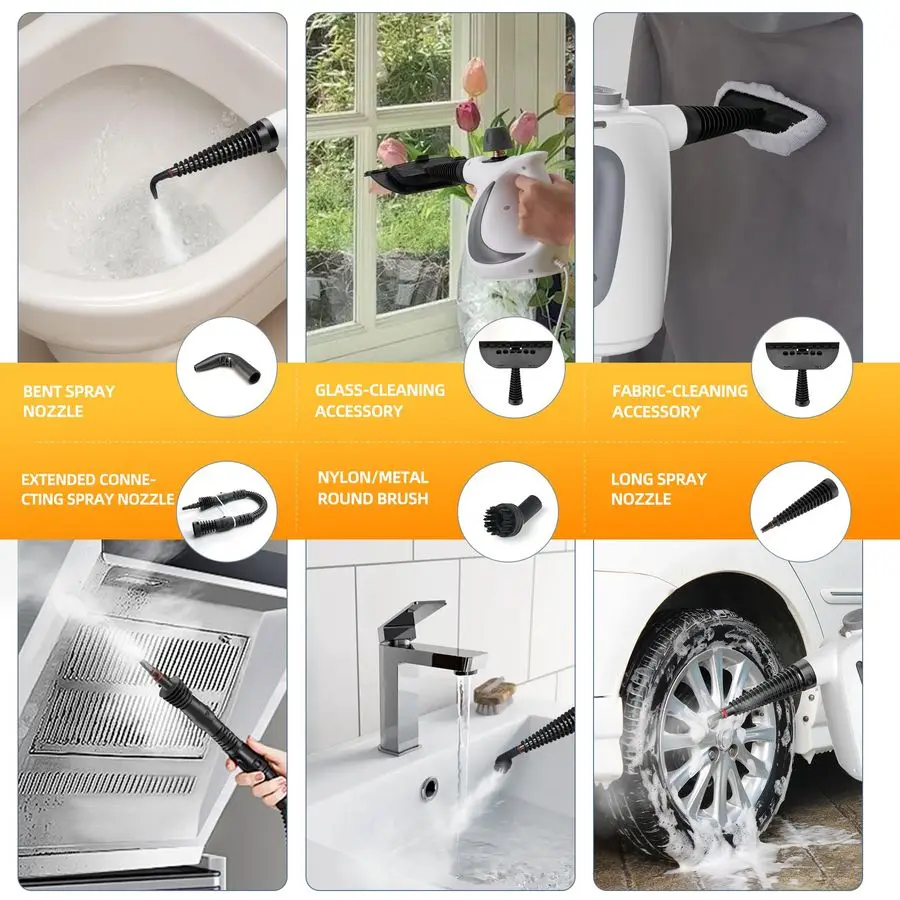 BENT SPRAY NOZZLE

GLASS-CLEANING ACCESSORY

FABRIC-CLEANING ACCESSORY

EXTENDED CONNECTING SPRAY NOZZLE

NYLON/METAL ROUND BRUSH

LONG SPRAY NOZZLE