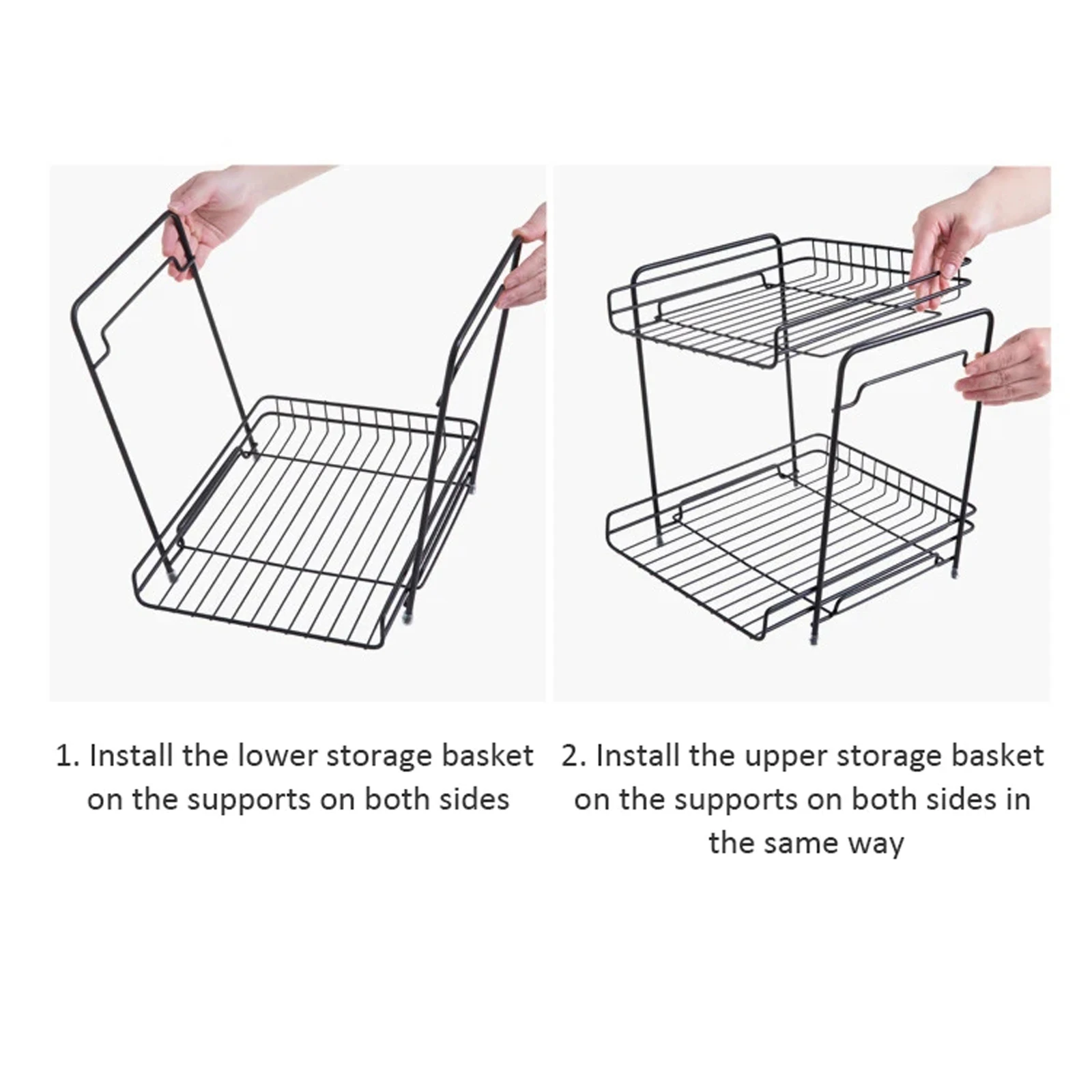 1. Install the lower storage basket on the supports on both sides

2. Install the upper storage basket on the supports on both sides in the same way