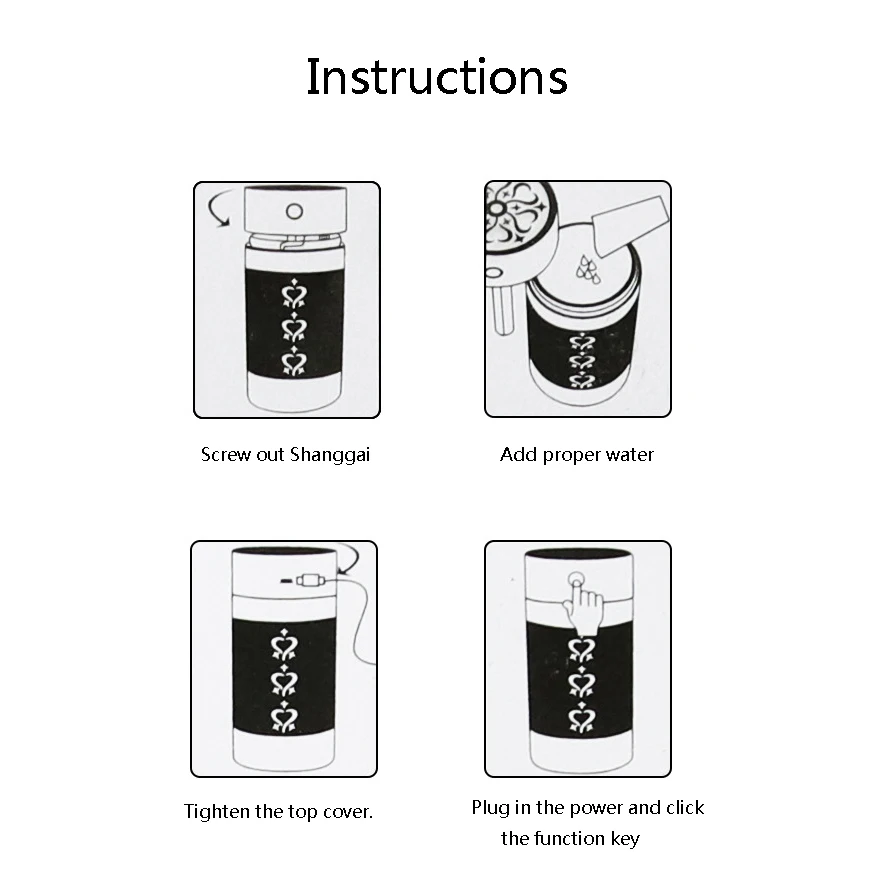 Instructions

Screw out Shanggai

Add proper water

Tighten the top cover.

Plug in the power and click the function key