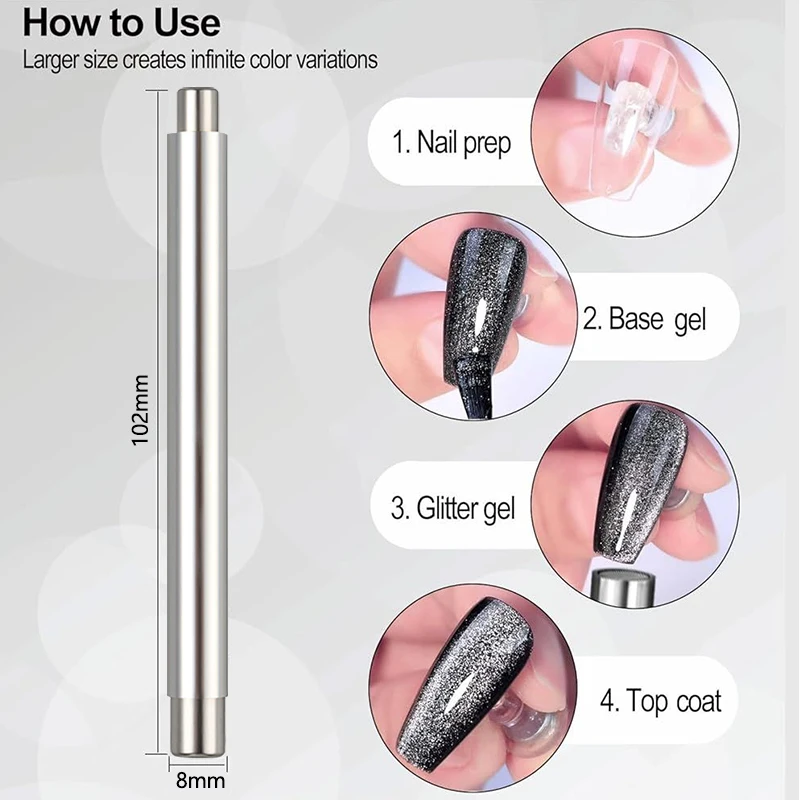 How to Use
Larger size creates infinite color variations

102mm

8mm

1. Nail prep

2. Base gel

3. Glitter gel

4. Top coat