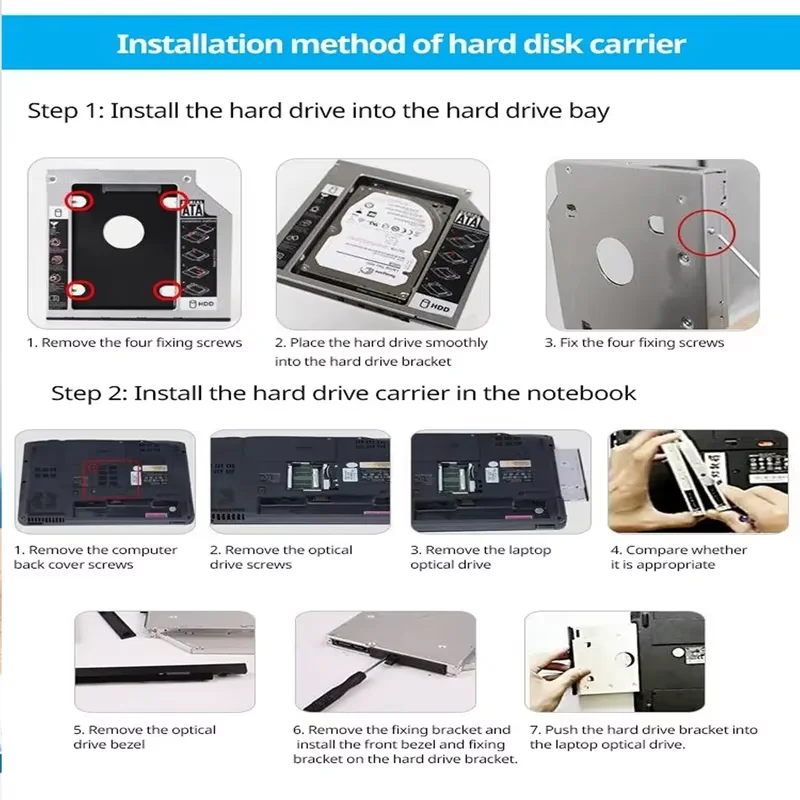 Installation method of hard disk carrier

Step 1: Install the hard drive into the hard drive bay

ATA

HDD

ATA

HDD

1. Remove the four fixing screws

2. Place the hard drive smoothly into the hard drive bracket

3. Fix the four fixing screws

Step 2: Install the hard drive carrier in the notebook

1. Remove the computer back cover screws

2. Remove the optical drive screws

3. Remove the laptop optical drive

4. Compare whether it is appropriate

5. Remove the optical drive bezel

6. Remove the fixing bracket and install the front bezel and fixing bracket on the hard drive bracket.

7. Push the hard drive bracket into the laptop optical drive.