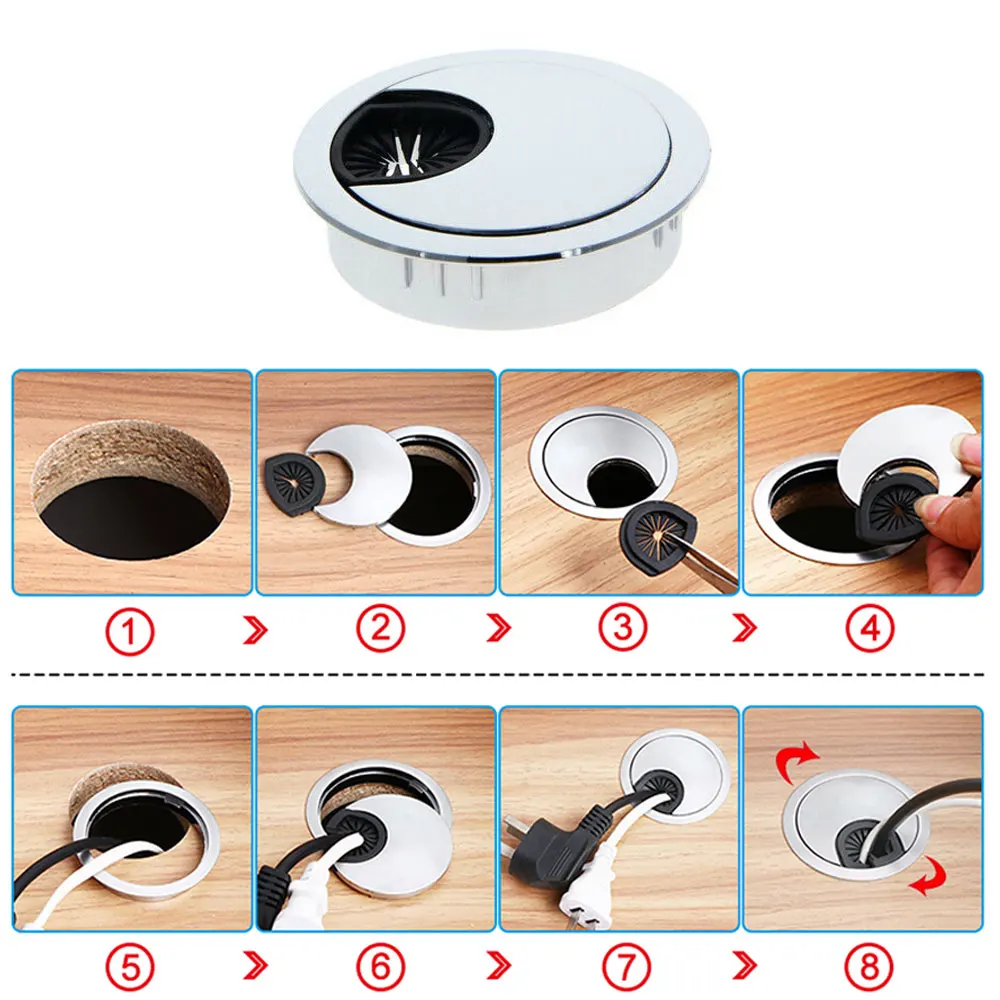 ① ② ③ ④

⑤ ⑥ ⑦ ⑧