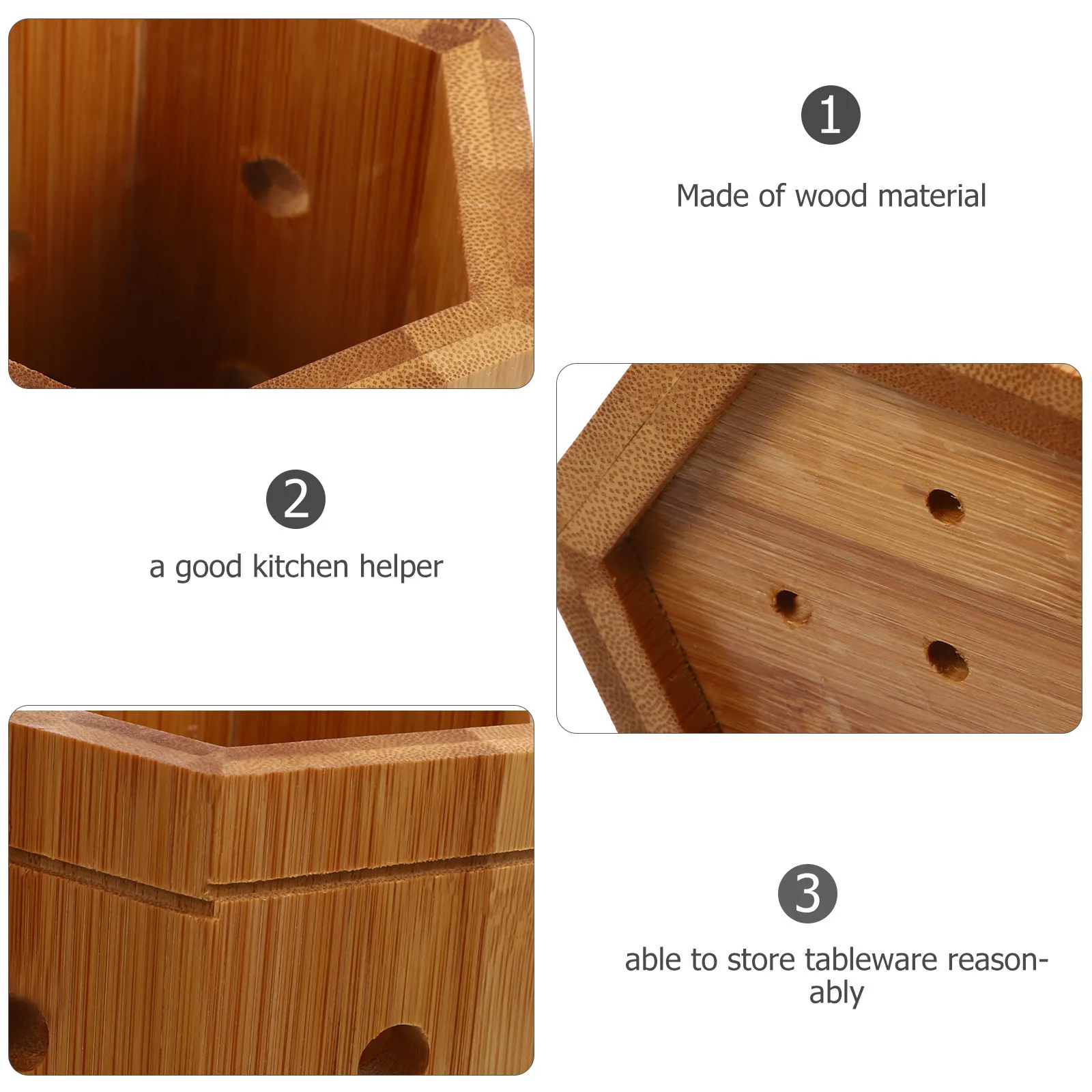 1

Made of wood material

2

a good kitchen helper

3

able to store tableware reasonably