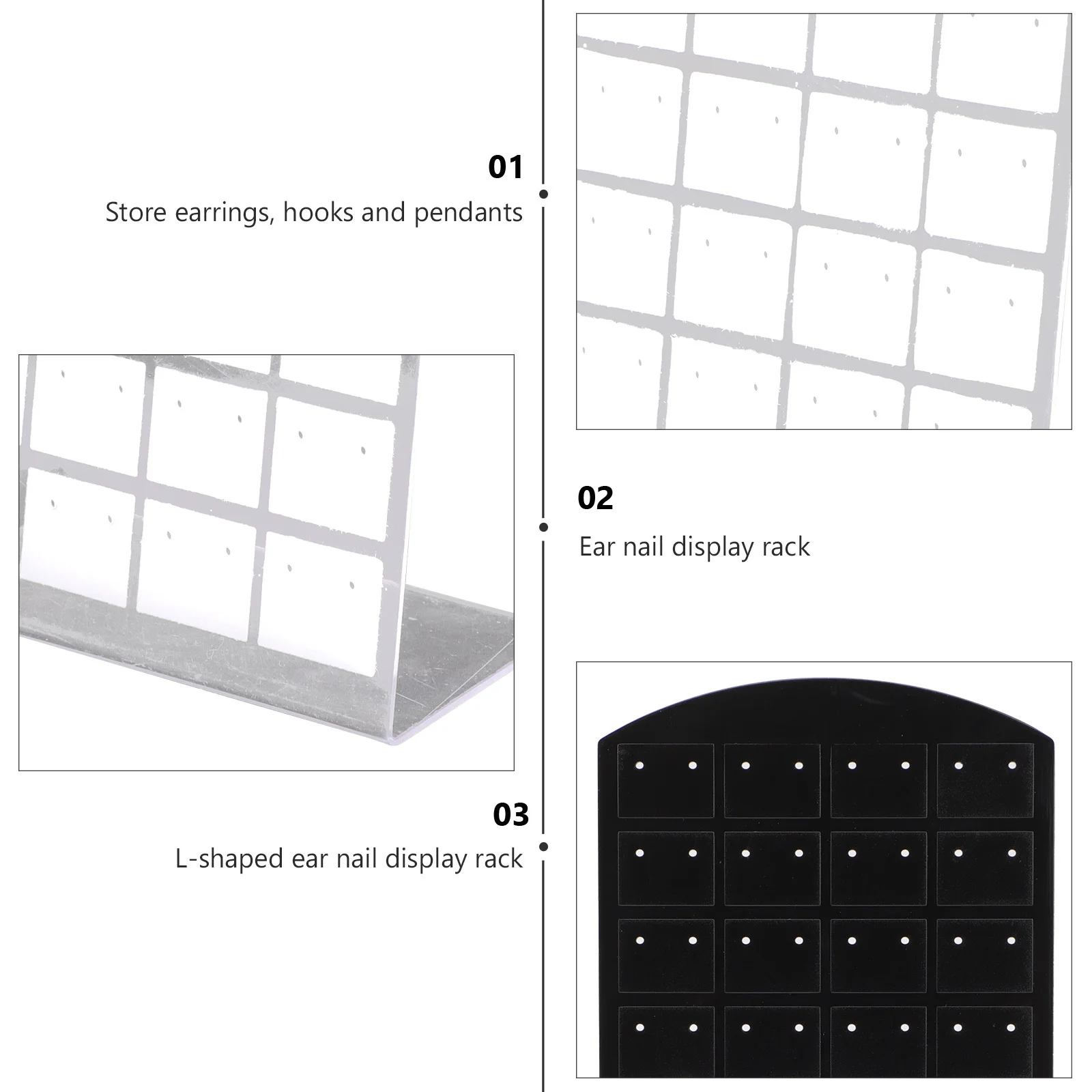 01
Store earrings, hooks and pendants

02
Ear nail display rack

03
L-shaped ear nail display rack