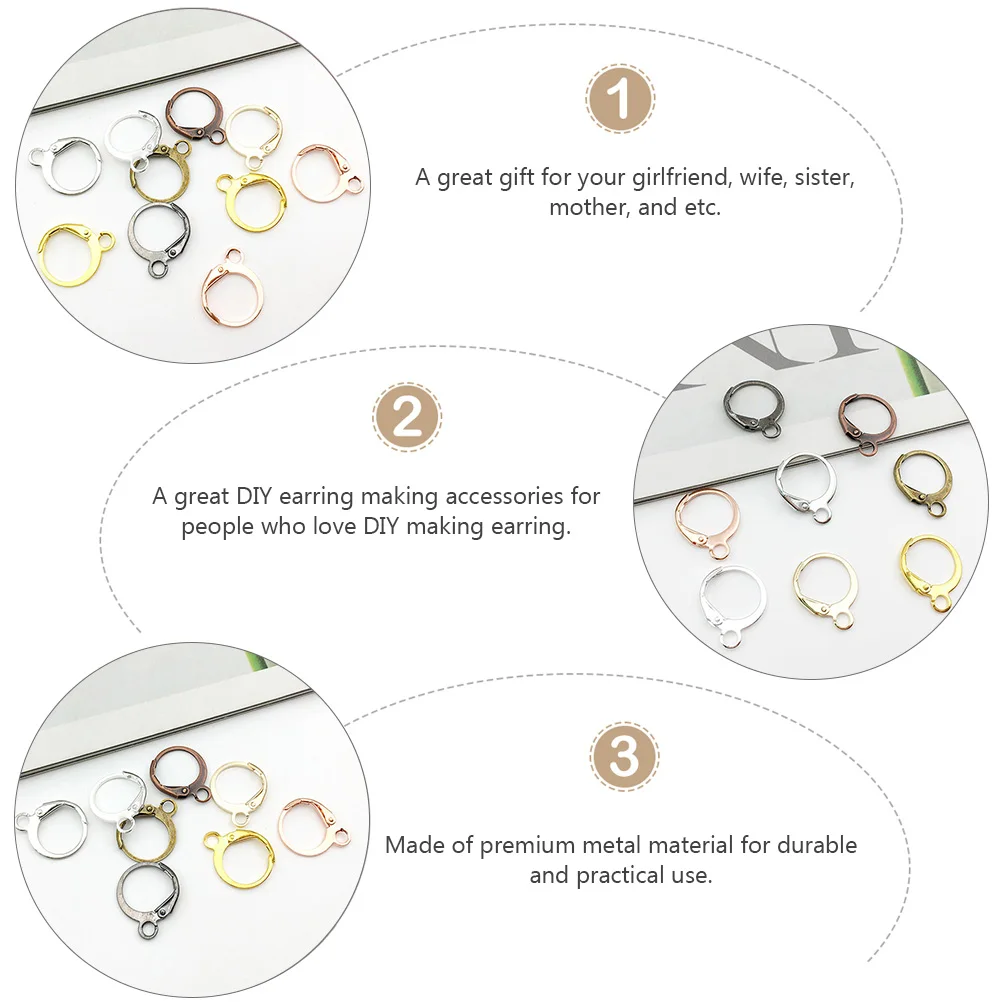 1

A great gift for your girlfriend, wife, sister, mother, and etc.

2

A great DIY earring making accessories for people who love DIY making earring.

3

Made of premium metal material for durable and practical use.