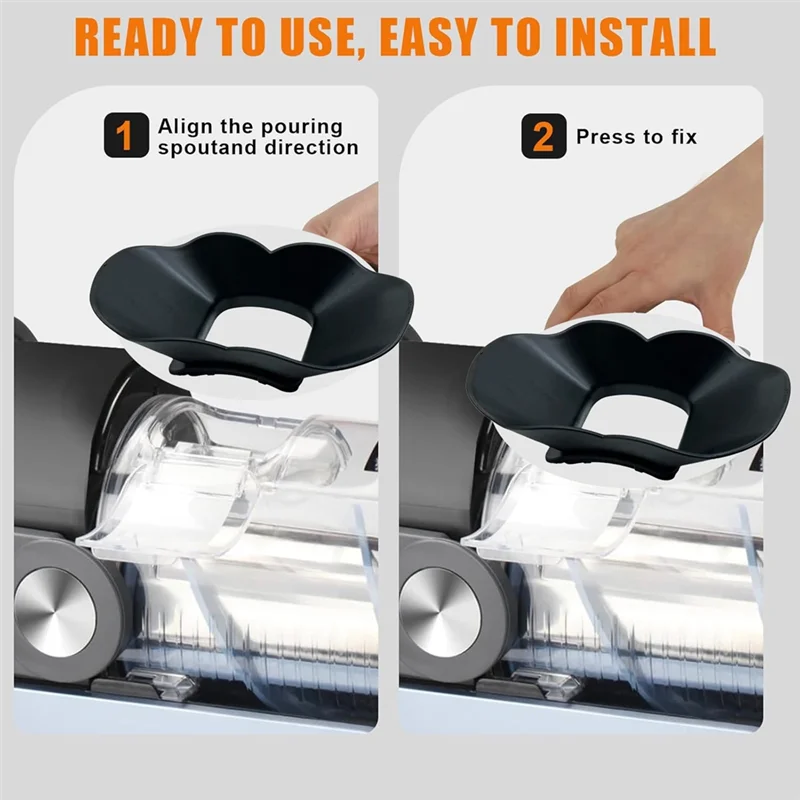 READY TO USE, EASY TO INSTALL

1 Align the pouring spoutand direction

2 Press to fix