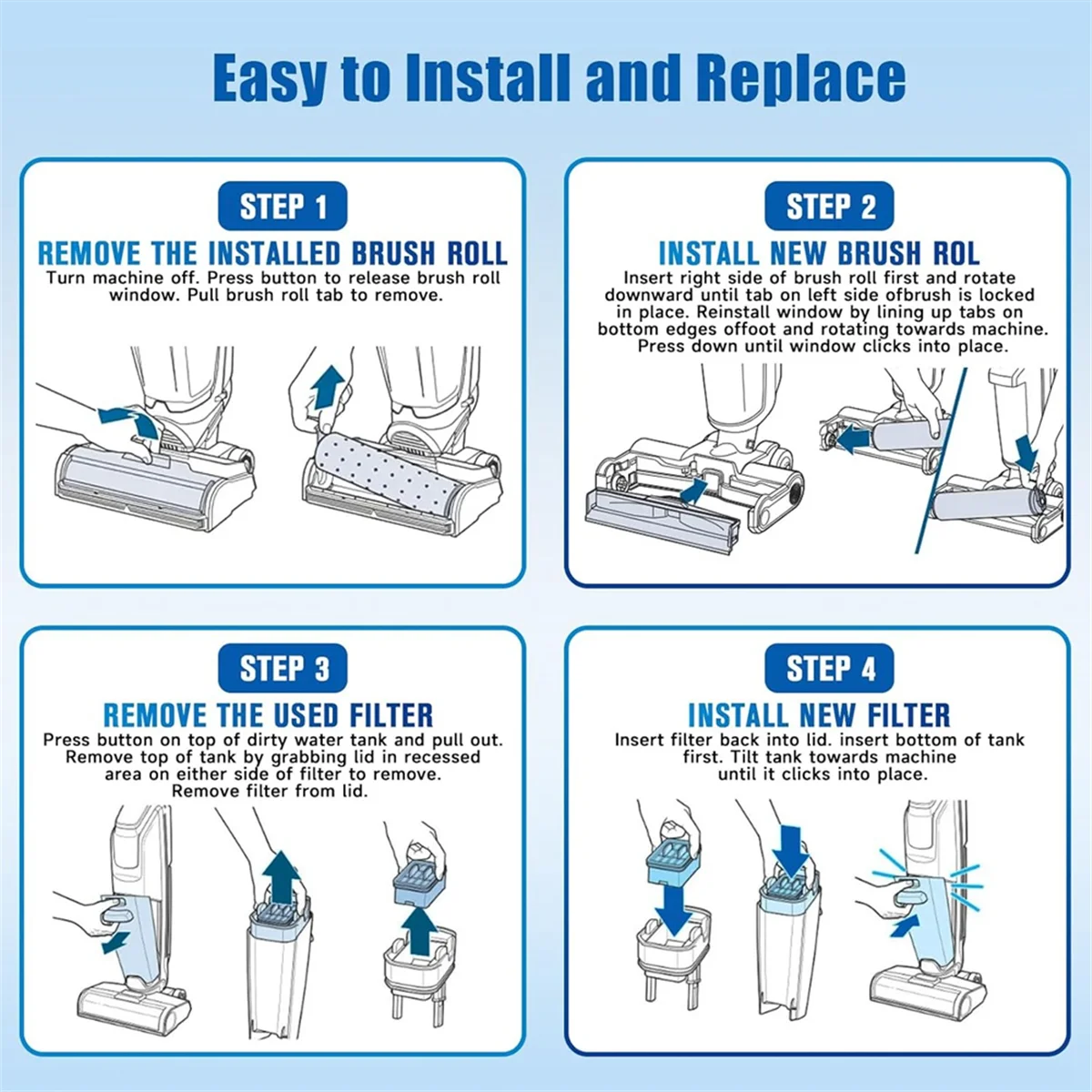 Easy to Install and Replace

STEP 1

REMOVE THE INSTALLED BRUSH ROLL

Turn machine off. Press button to release brush roll window. Pull brush roll tab to remove.

STEP 2

INSTALL NEW BRUSH ROL

Insert right side of brush roll first and rotate downward until tab on left side ofbrush is locked in place. Reinstall window by lining up tabs on bottom edges offoot and rotating towards machine. Press down until window clicks into place.

STEP 3

REMOVE THE USED FILTER

Press button on top of dirty water tank and pull out. Remove top of tank by grabbing lid in recessed area on either side of filter to remove. Remove filter from lid.

STEP 4

INSTALL NEW FILTER

Insert filter back into lid. insert bottom of tank first. Tilt tank towards machine until it clicks into place.