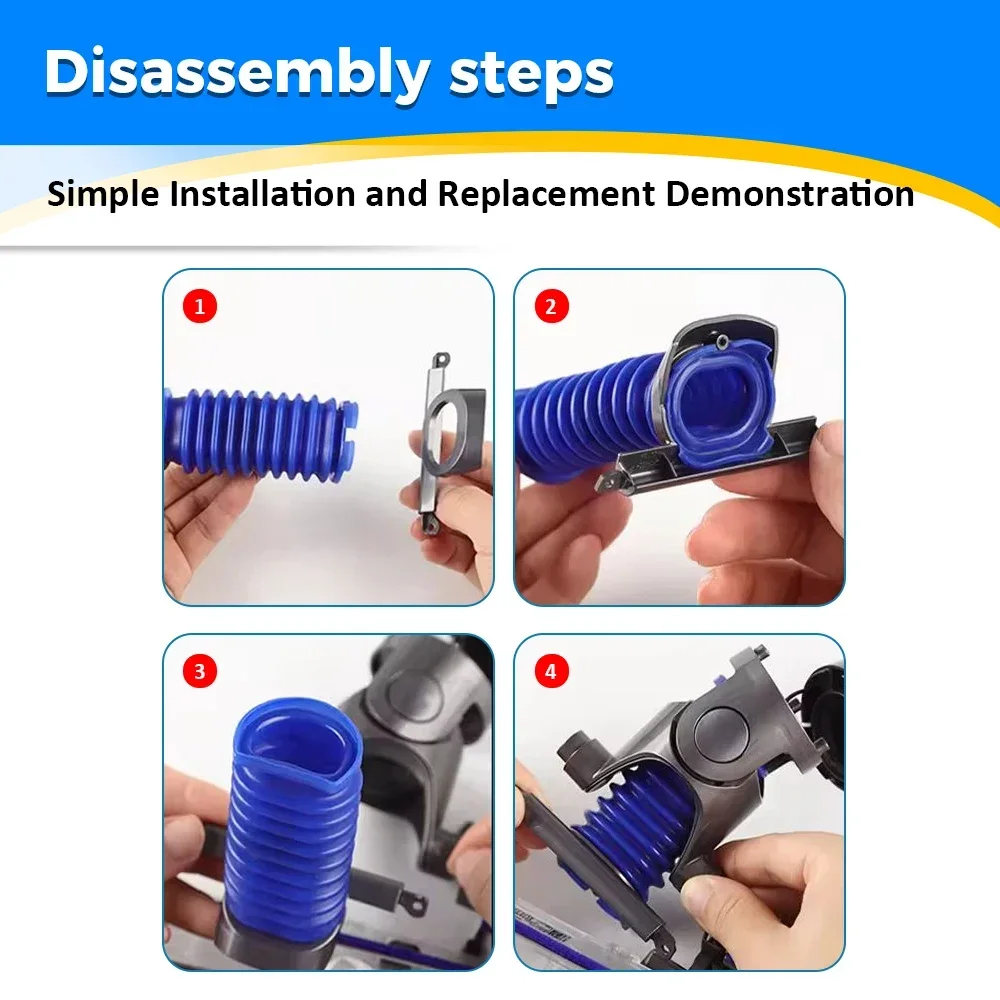 Disassembly steps

Simple Installation and Replacement Demonstration

1

2

3

4