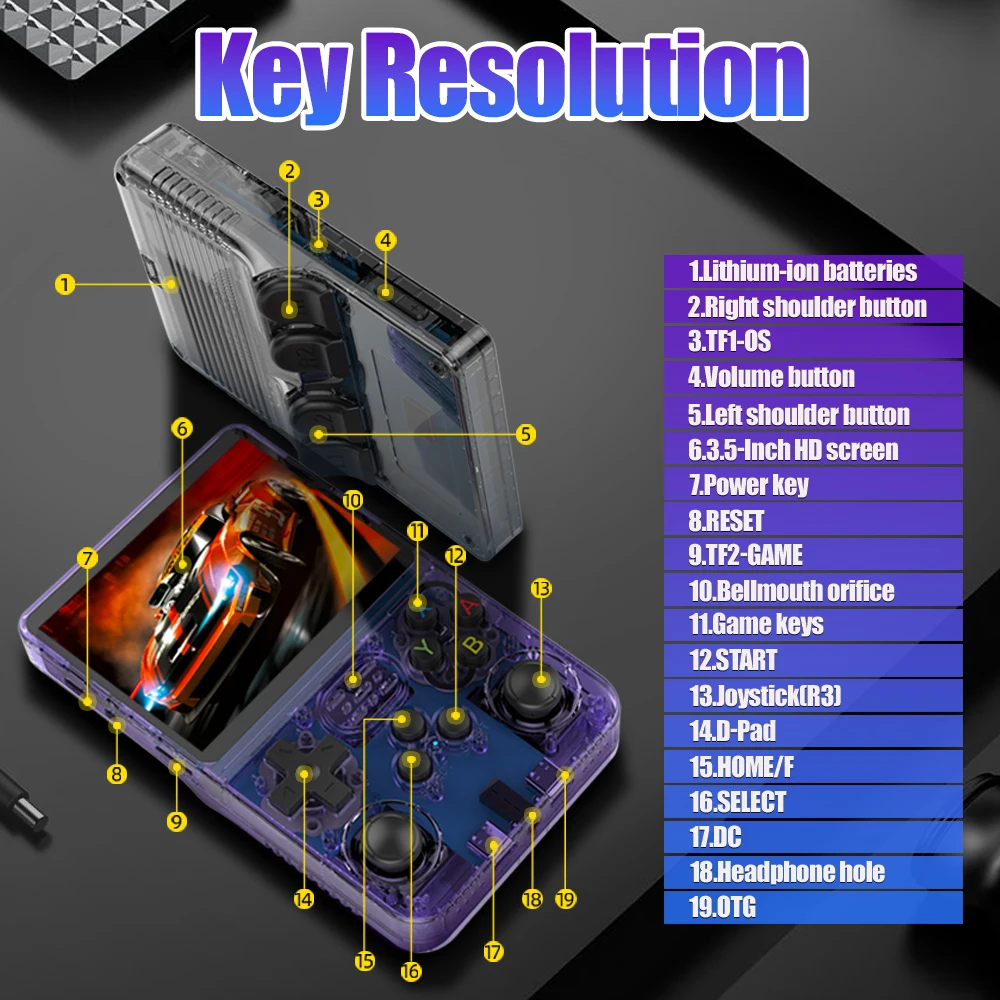 Key Resolution

1
2
3
4
5
6
7
8
9
10
11
12
13
14
15
16
17
18
19

X
A
Y
B

1.Lithium-ion batteries
2.Right shoulder button
3.TF1-OS
4.Volume button
5.Left shoulder button
6.3.5-Inch HD screen
7.Power key
8.RESET
9.TF2-GAME
10.Bellmouth orifice
11.Game keys
12.START
13.Joystick(R3)
14.D-Pad
15.HOME/F
16.SELECT
17.DC
18.Headphone hole
19.OTG