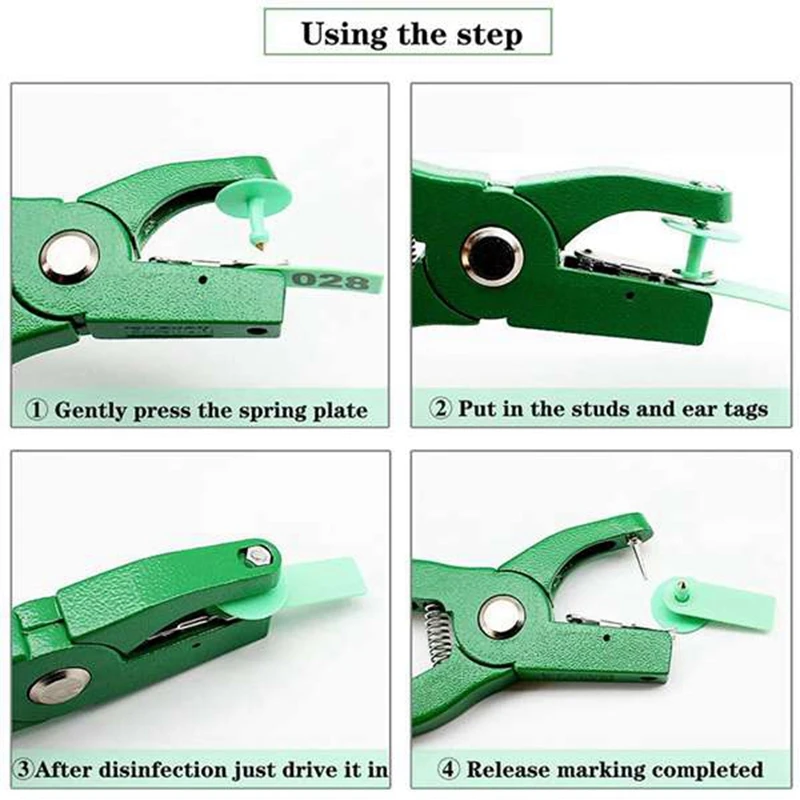 Using the step

028

① Gently press the spring plate

② Put in the studs and ear tags

③After disinfection just drive it in

④ Release marking completed