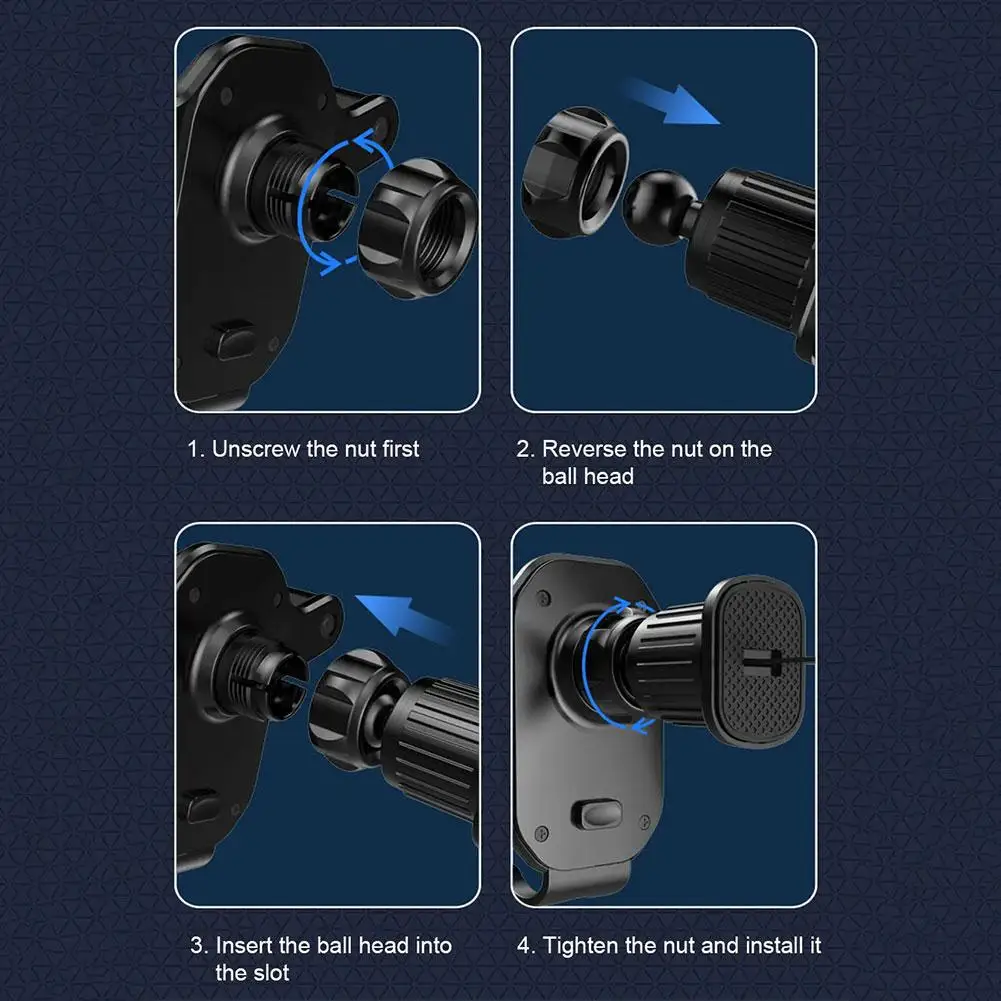 1. Unscrew the nut first

2. Reverse the nut on the ball head

3. Insert the ball head into the slot

4. Tighten the nut and install it