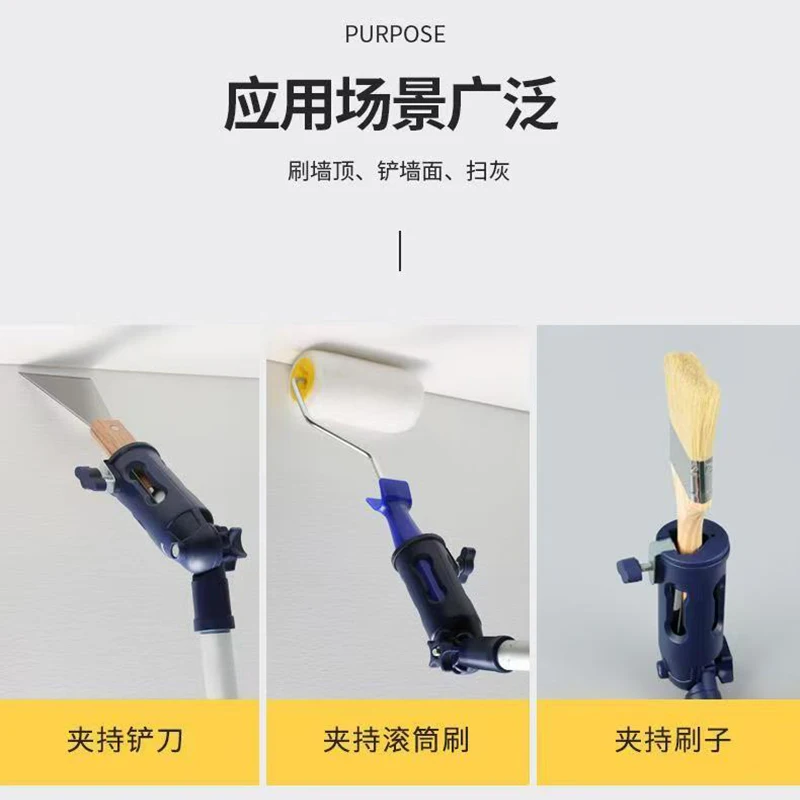 PURPOSE

应用场景广泛

刷墙顶、铲墙面、扫灰

夹持铲刀

夹持滚筒刷

夹持刷子