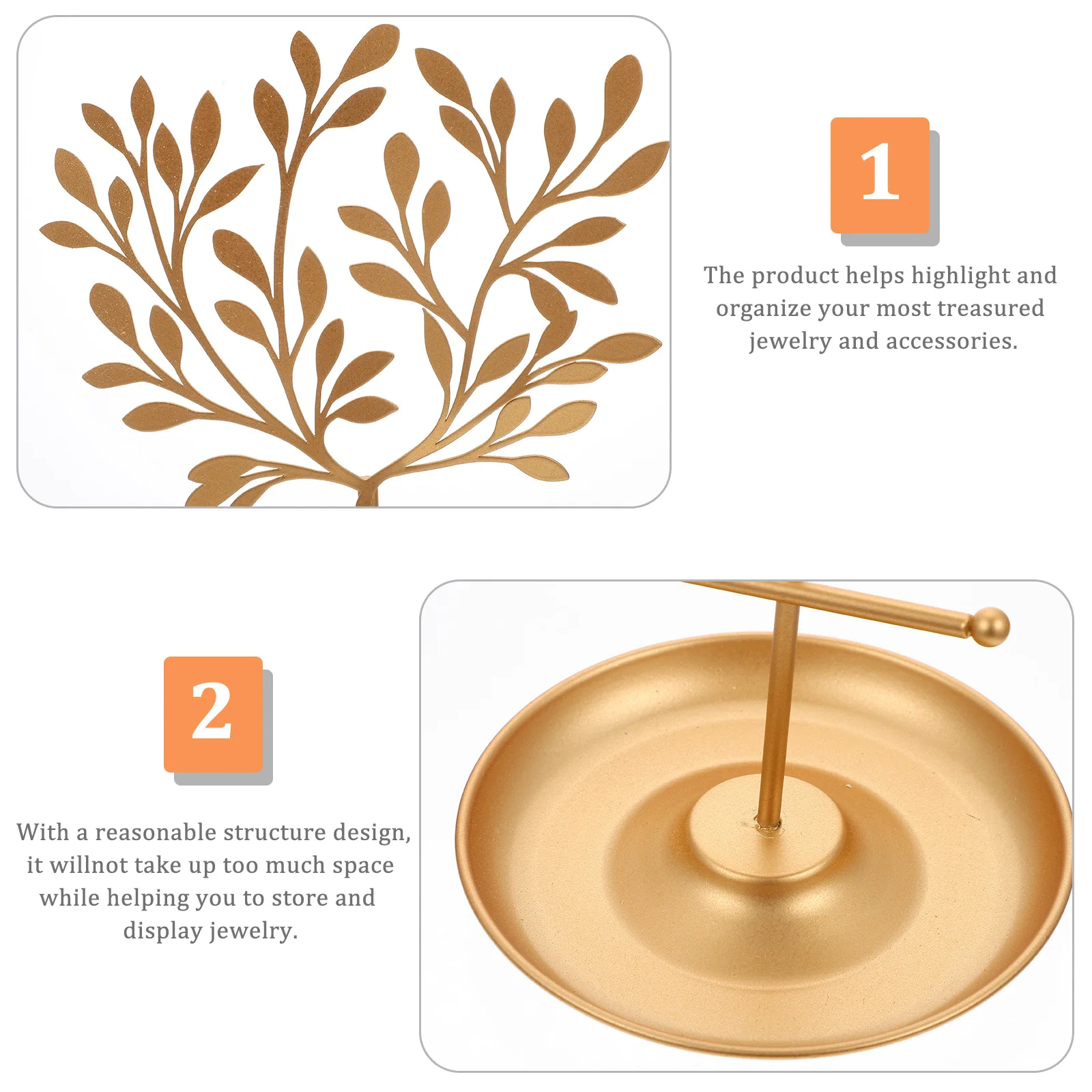 1

The product helps highlight and organize your most treasured jewelry and accessories.

2

With a reasonable structure design, it willnot take up too much space while helping you to store and display jewelry.