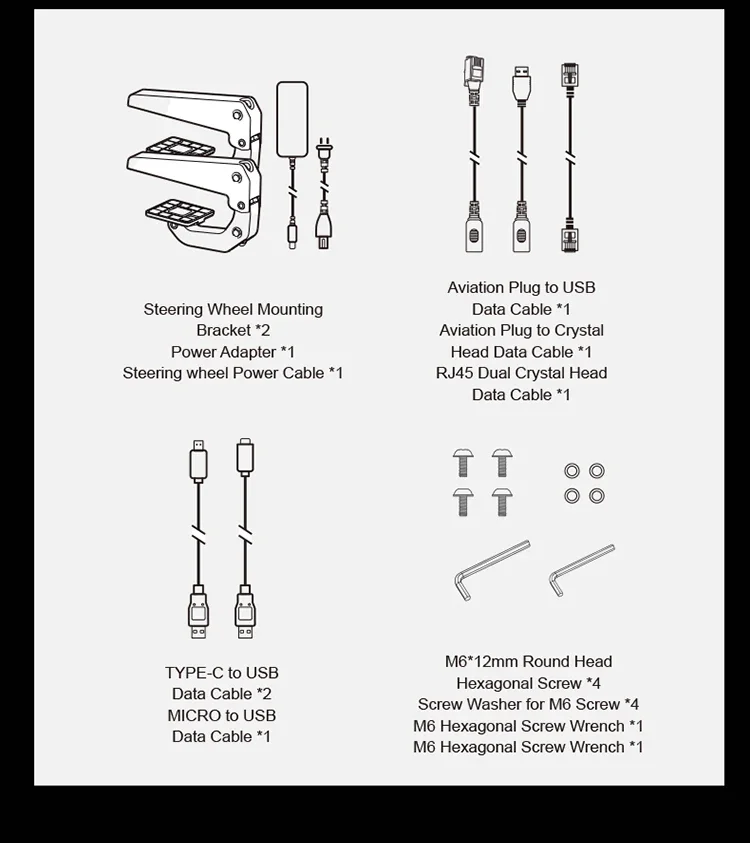 Steering Wheel Mounting Bracket *2
Power Adapter *1
Steering wheel Power Cable *1

Aviation Plug to USB Data Cable *1
Aviation Plug to Crystal Head Data Cable *1
RJ45 Dual Crystal Head Data Cable *1

TYPE-C to USB Data Cable *2
MICRO to USB Data Cable *1

M6*12mm Round Head Hexagonal Screw *4
Screw Washer for M6 Screw *4
M6 Hexagonal Screw Wrench *1
M6 Hexagonal Screw Wrench *1