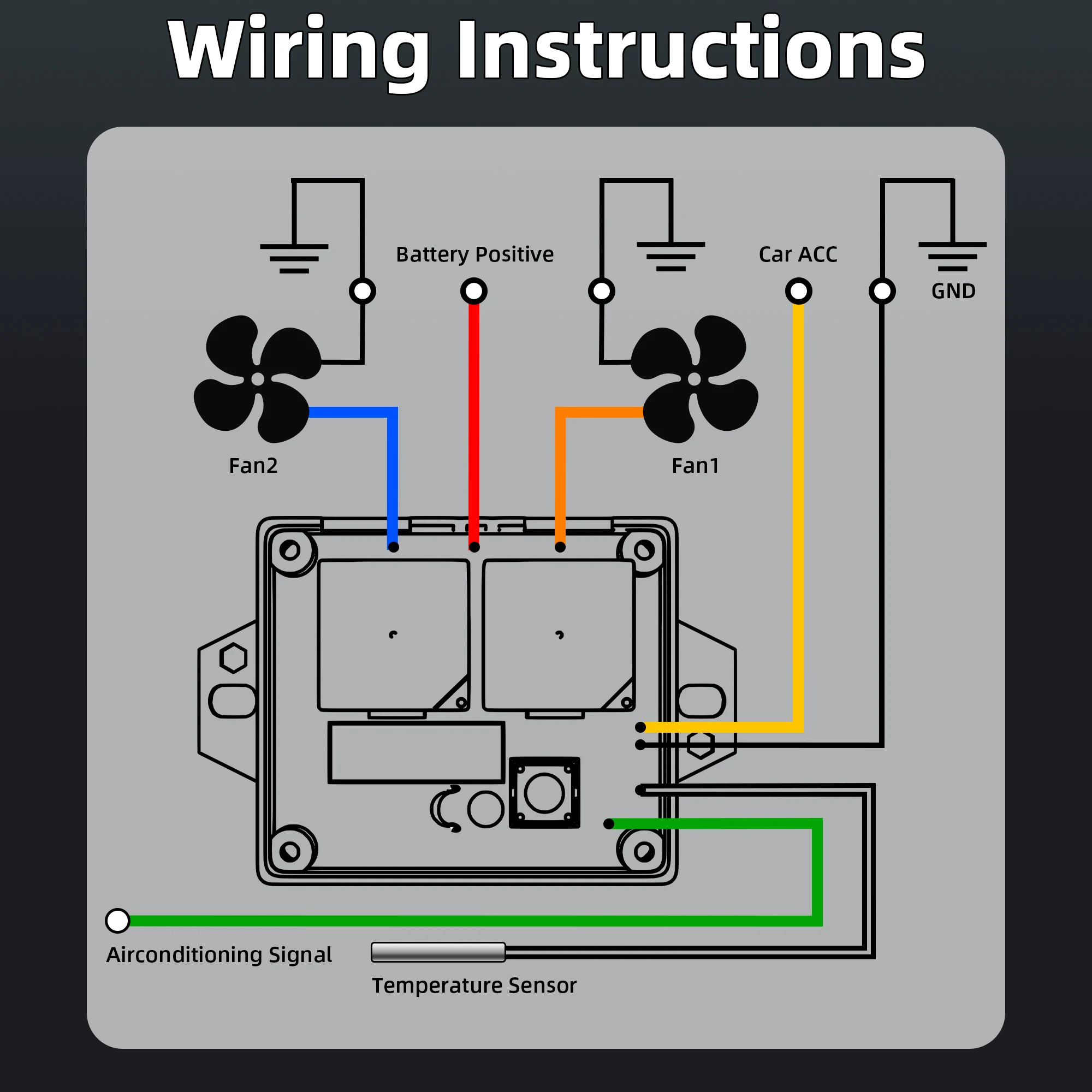 Wiring Instructions

Battery Positive

Car ACC

GND

Fan2

Fan1

Airconditioning Signal

Temperature Sensor